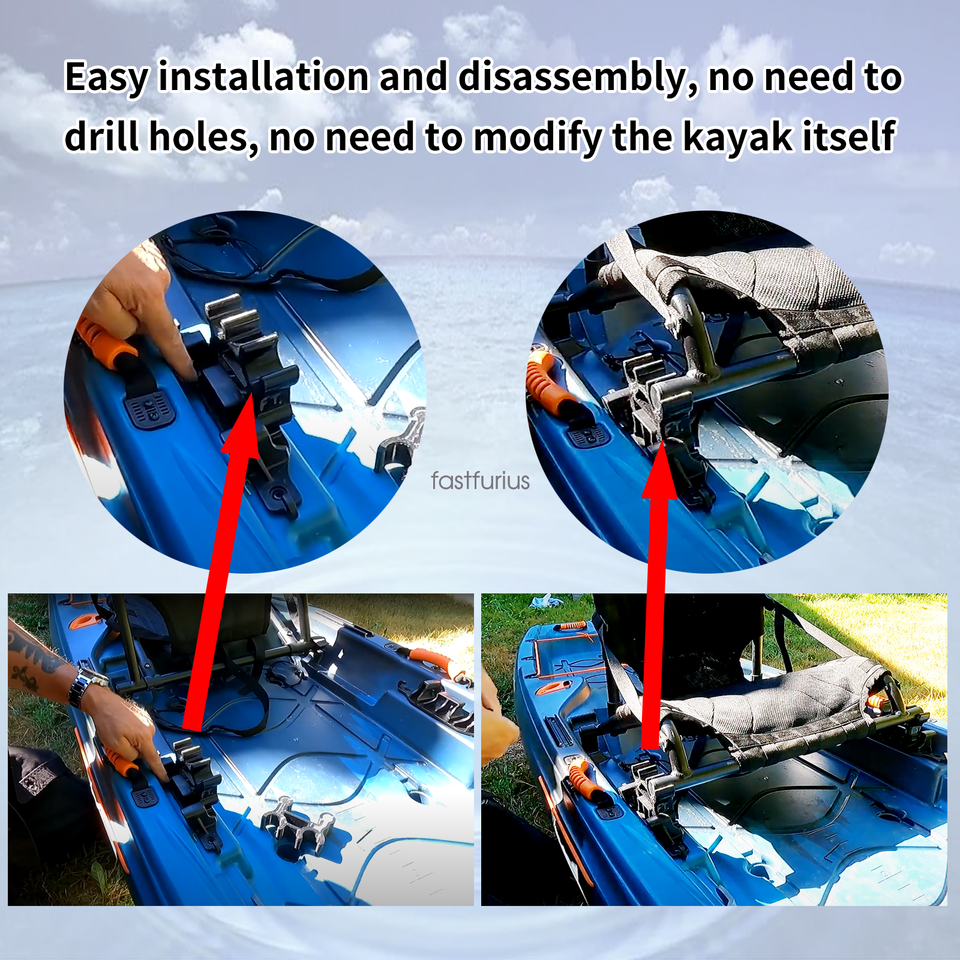 Easy installation and disassembly, no need to drill holes, no need to modify the kayak itself

fastfurius