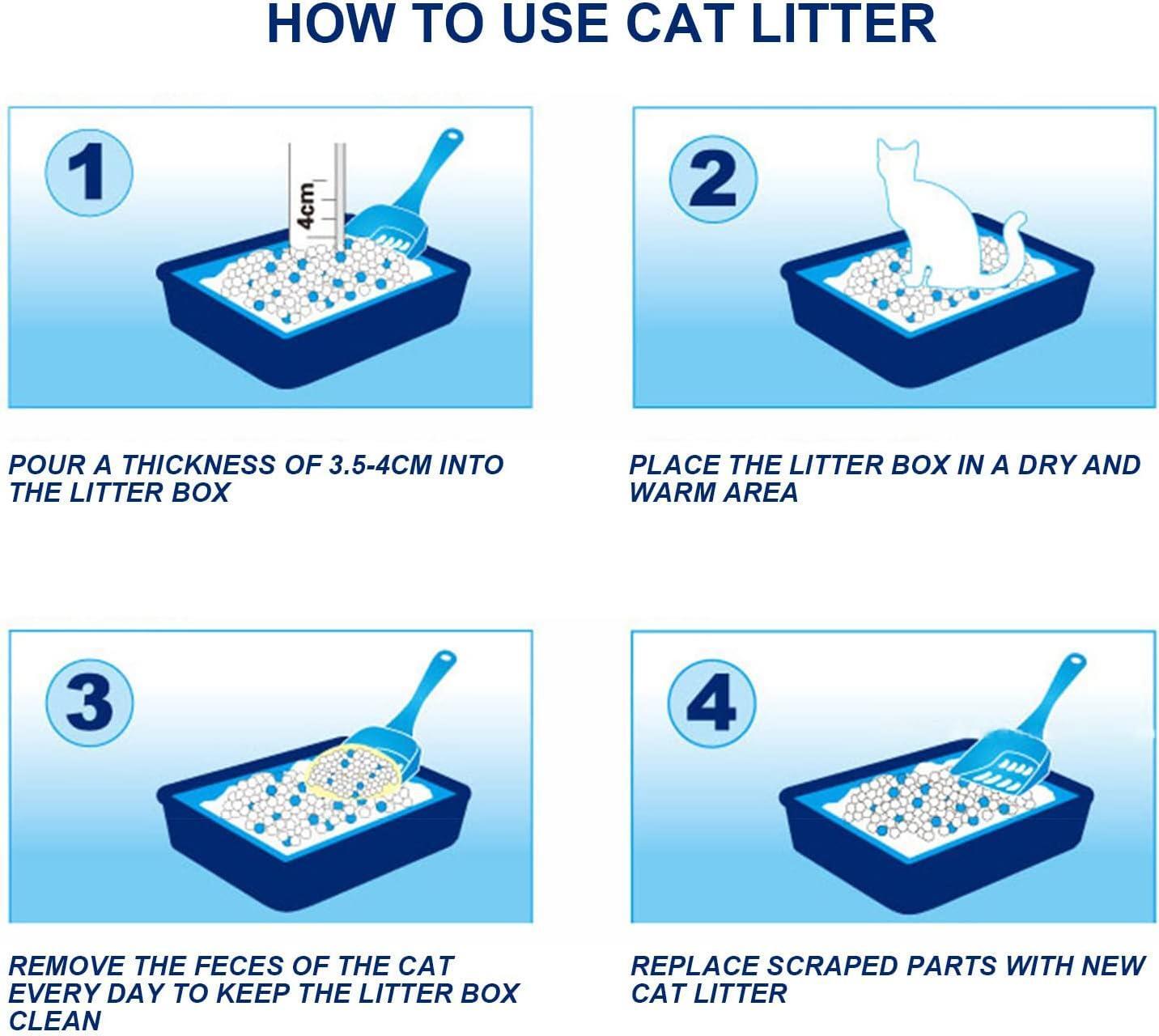 HOW TO USE CAT LITTER

1

4cm

POUR A THICKNESS OF 3.5-4CM INTO THE LITTER BOX

2

PLACE THE LITTER BOX IN A DRY AND WARM AREA

3

REMOVE THE FECES OF THE CAT EVERY DAY TO KEEP THE LITTER BOX CLEAN

4

REPLACE SCRAPED PARTS WITH NEW CAT LITTER