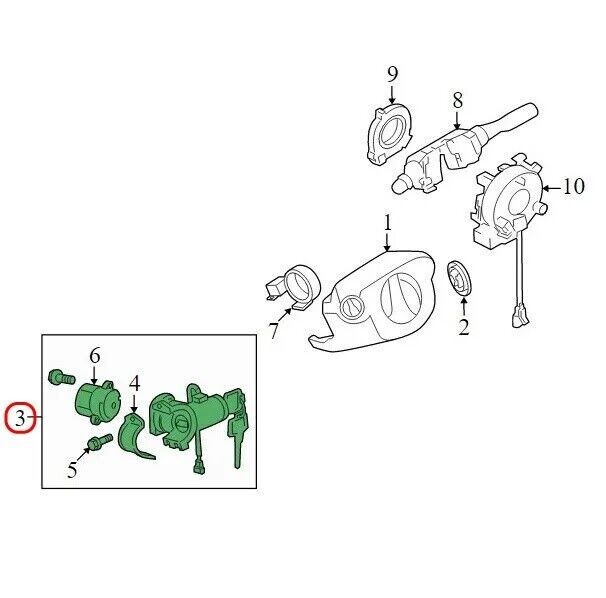 9
8
10
1
7
2
6
4
3
5