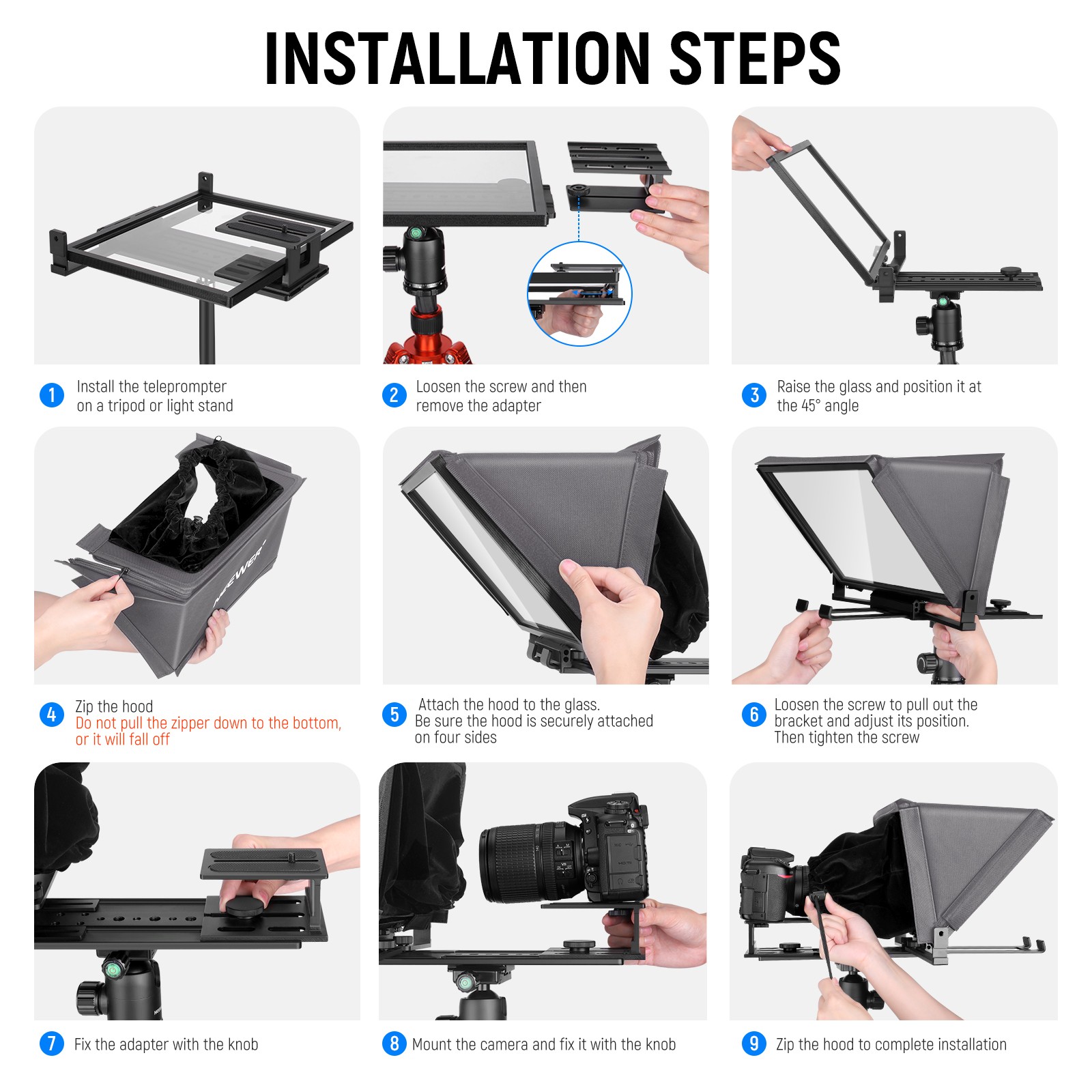 INSTALLATION STEPS

1 Install the teleprompter on a tripod or light stand

2 Loosen the screw and then remove the adapter

3 Raise the glass and position it at the 45° angle

NEEWER

4 Zip the hood
Do not pull the zipper down to the bottom, or it will fall off

5 Attach the hood to the glass.
Be sure the hood is securely attached on four sides

6 Loosen the screw to pull out the bracket and adjust its position.
Then tighten the screw

7 Fix the adapter with the knob

8 Mount the camera and fix it with the knob

9 Zip the hood to complete installation