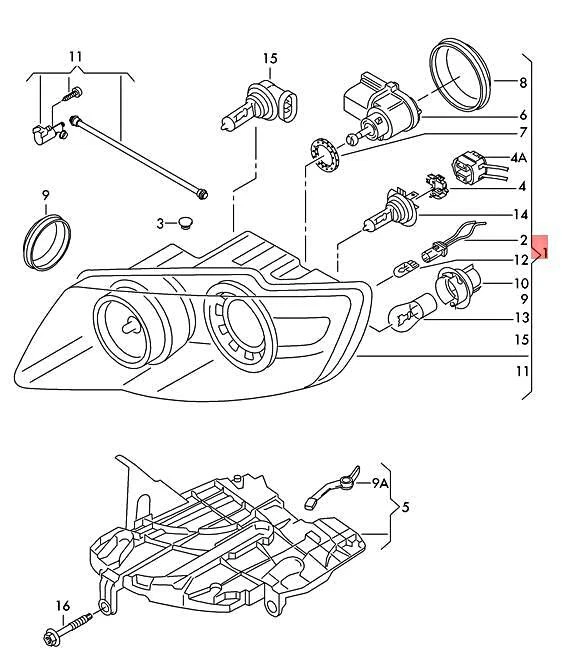 11
15
8
6
7
4A
4
9
3
14
2
1
12
10
9
13
15
11
9A
5
16