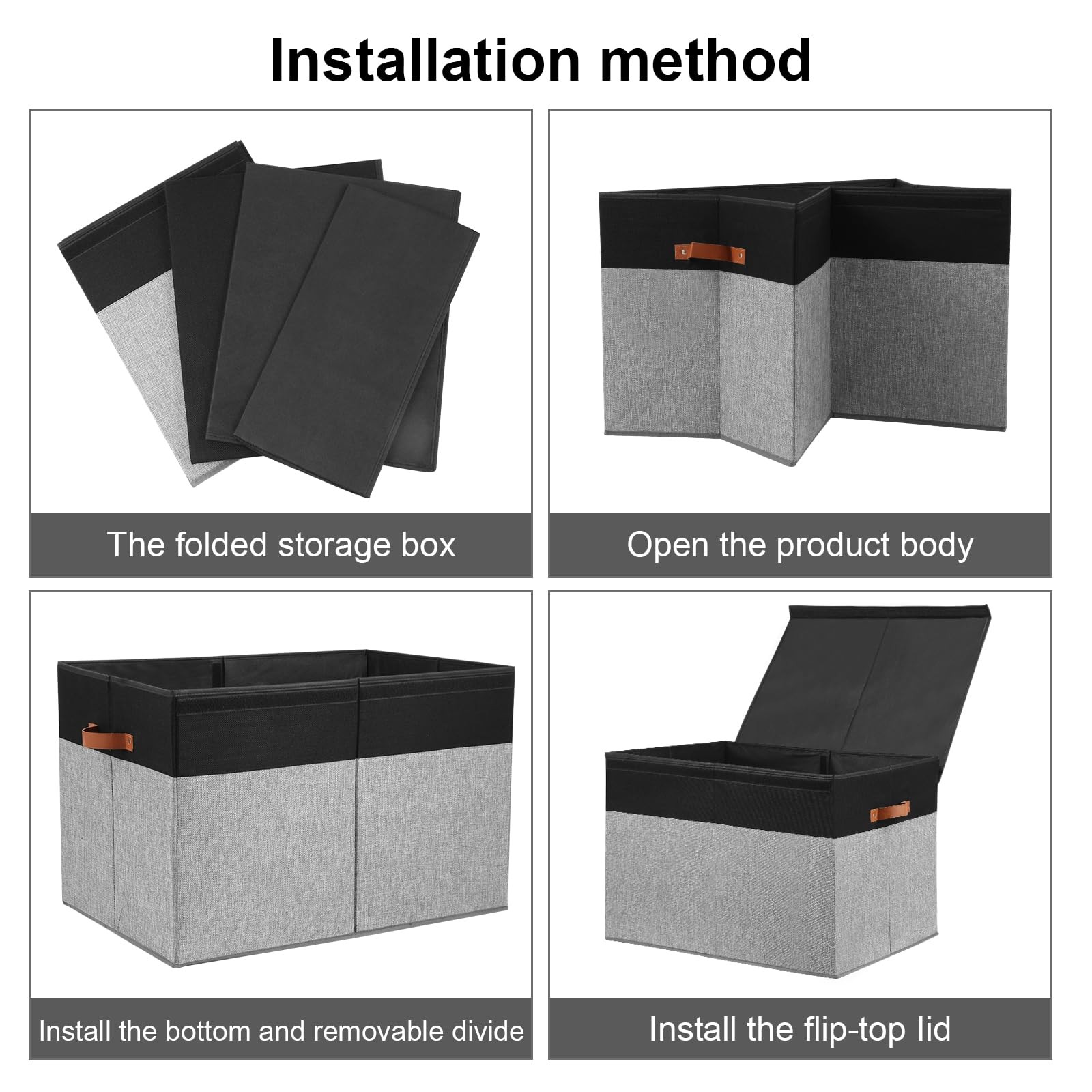 Installation method

The folded storage box

Open the product body

Install the bottom and removable divide

Install the flip-top lid