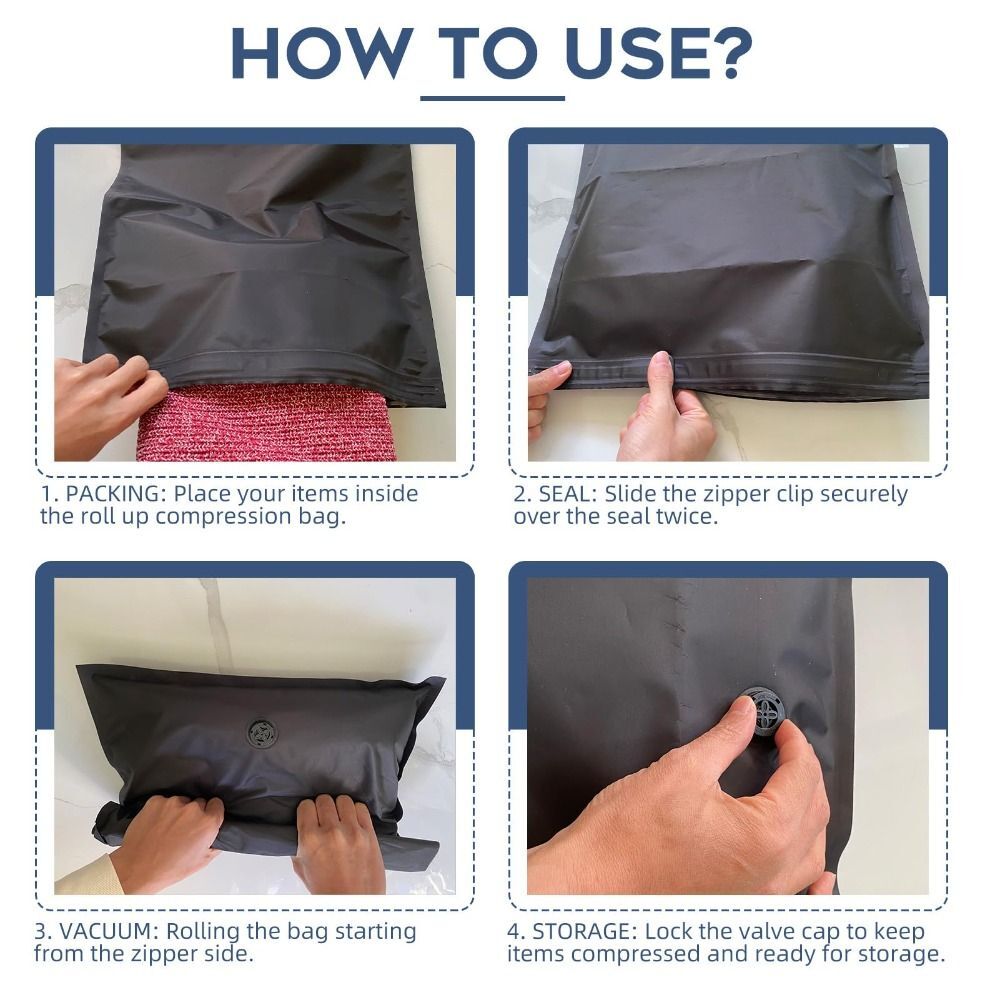 HOW TO USE?

1. PACKING: Place your items inside the roll up compression bag.

2. SEAL: Slide the zipper clip securely over the seal twice.

3. VACUUM: Rolling the bag starting from the zipper side.

4. STORAGE: Lock the valve cap to keep items compressed and ready for storage.