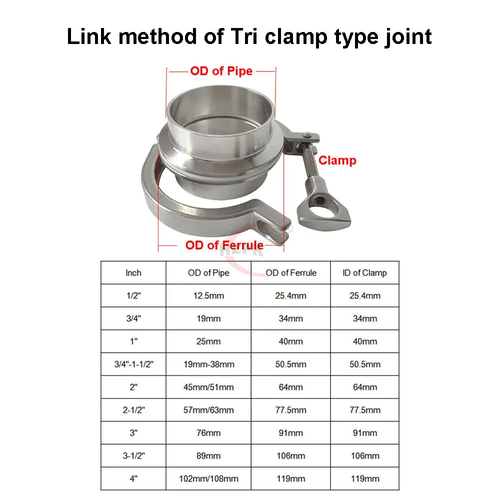 Link method of Tri clamp type joint

OD of Pipe

Clamp

OD of Ferrule

| Inch | OD of Pipe | OD of Ferrule | ID of Clamp |
|---|---|---|---|
| 1/2" | 12.5mm | 25.4mm | 25.4mm |
| 3/4" | 19mm | 34mm | 34mm |
| 1" | 25mm | 40mm | 40mm |
| 3/4"-1-1/2" | 19mm-38mm | 50.5mm | 50.5mm |
| 2" | 45mm/51mm | 64mm | 64mm |
| 2-1/2" | 57mm/63mm | 77.5mm | 77.5mm |
| 3" | 76mm | 91mm | 91mm |
| 3-1/2" | 89mm | 106mm | 106mm |
| 4" | 102mm/108mm | 119mm | 119mm |