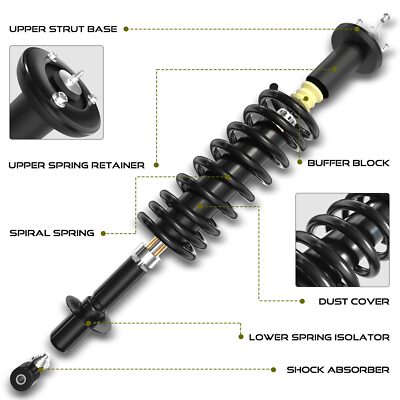 UPPER STRUT BASE

UPPER SPRING RETAINER

BUFFER BLOCK

SPIRAL SPRING

DUST COVER

LOWER SPRING ISOLATOR

SHOCK ABSORBER