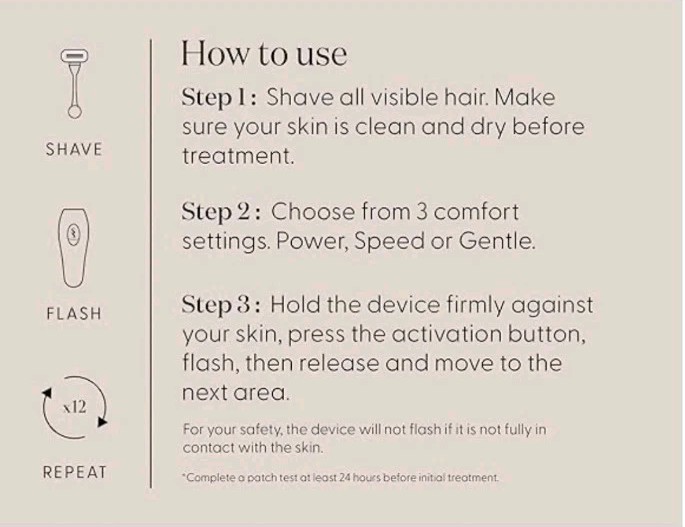 SHAVE

FLASH

x12

REPEAT

How to use

Step 1: Shave all visible hair. Make sure your skin is clean and dry before treatment.

Step 2: Choose from 3 comfort settings. Power, Speed or Gentle.

Step 3: Hold the device firmly against your skin, press the activation button, flash, then release and move to the next area.

For your safety, the device will not flash if it is not fully in contact with the skin.

*Complete a patch test at least 24 hours before initial treatment.