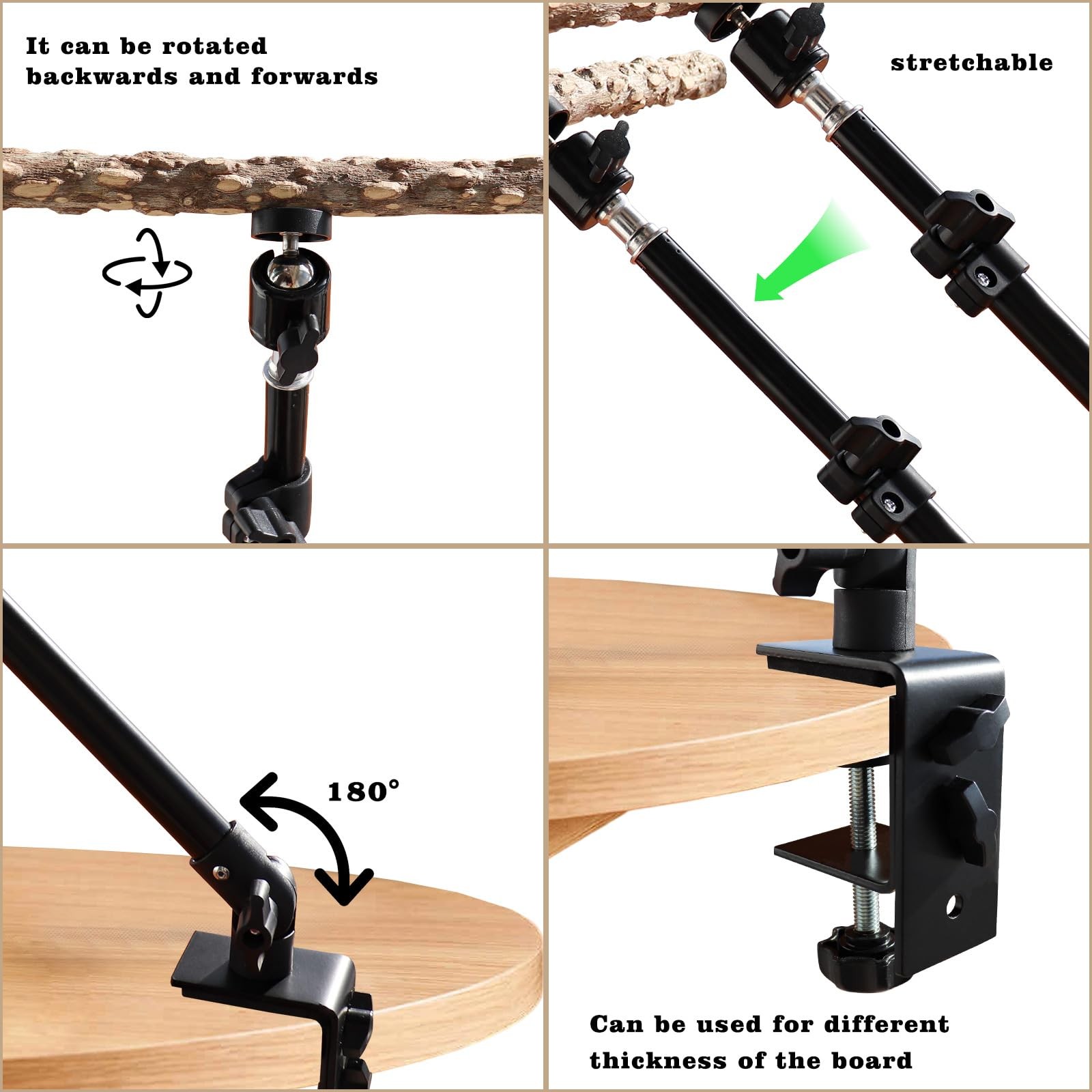 It can be rotated backwards and forwards

stretchable

180°

Can be used for different thickness of the board