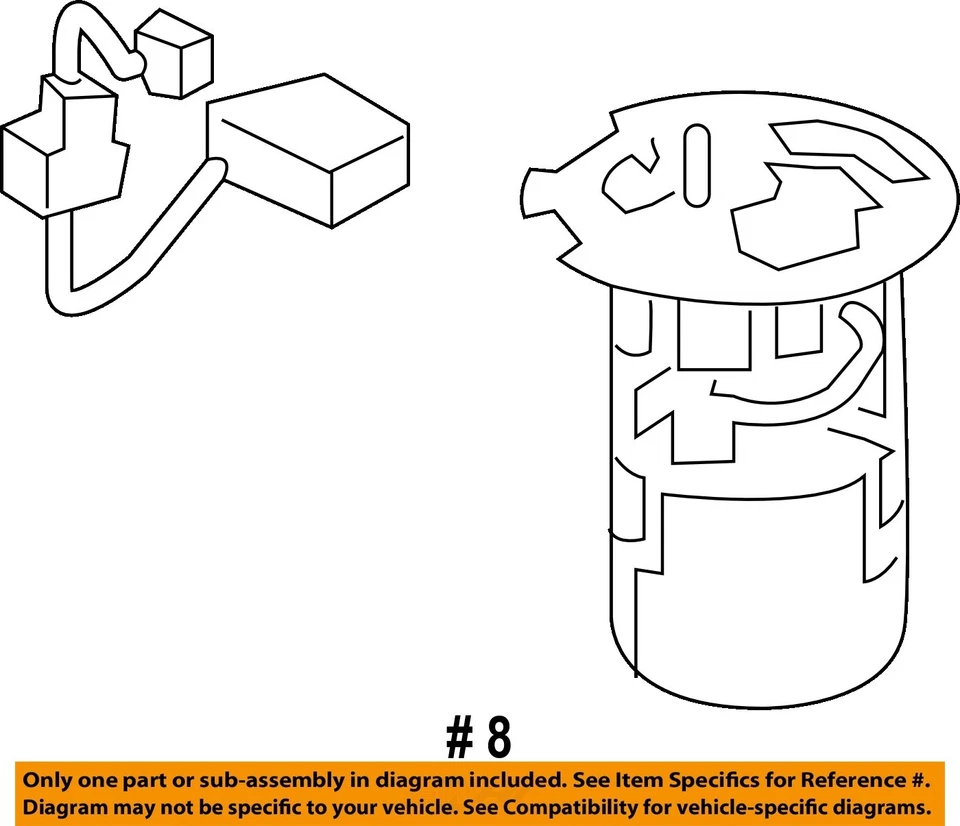 # 8

Only one part or sub-assembly in diagram included. See Item Specifics for Reference #. Diagram may not be specific to your vehicle. See Compatibility for vehicle-specific diagrams.