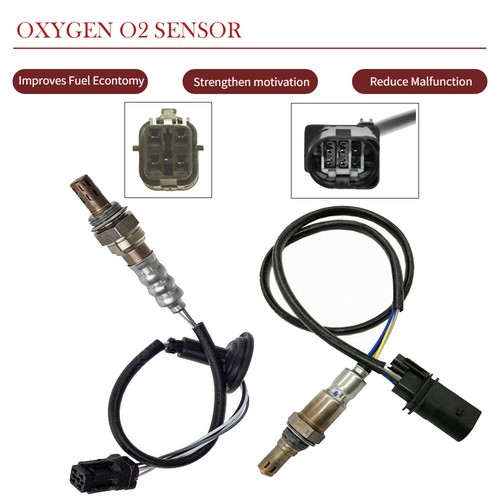 OXYGEN O2 SENSOR

Improves Fuel Econtomy

Strengthen motivation

Reduce Malfunction