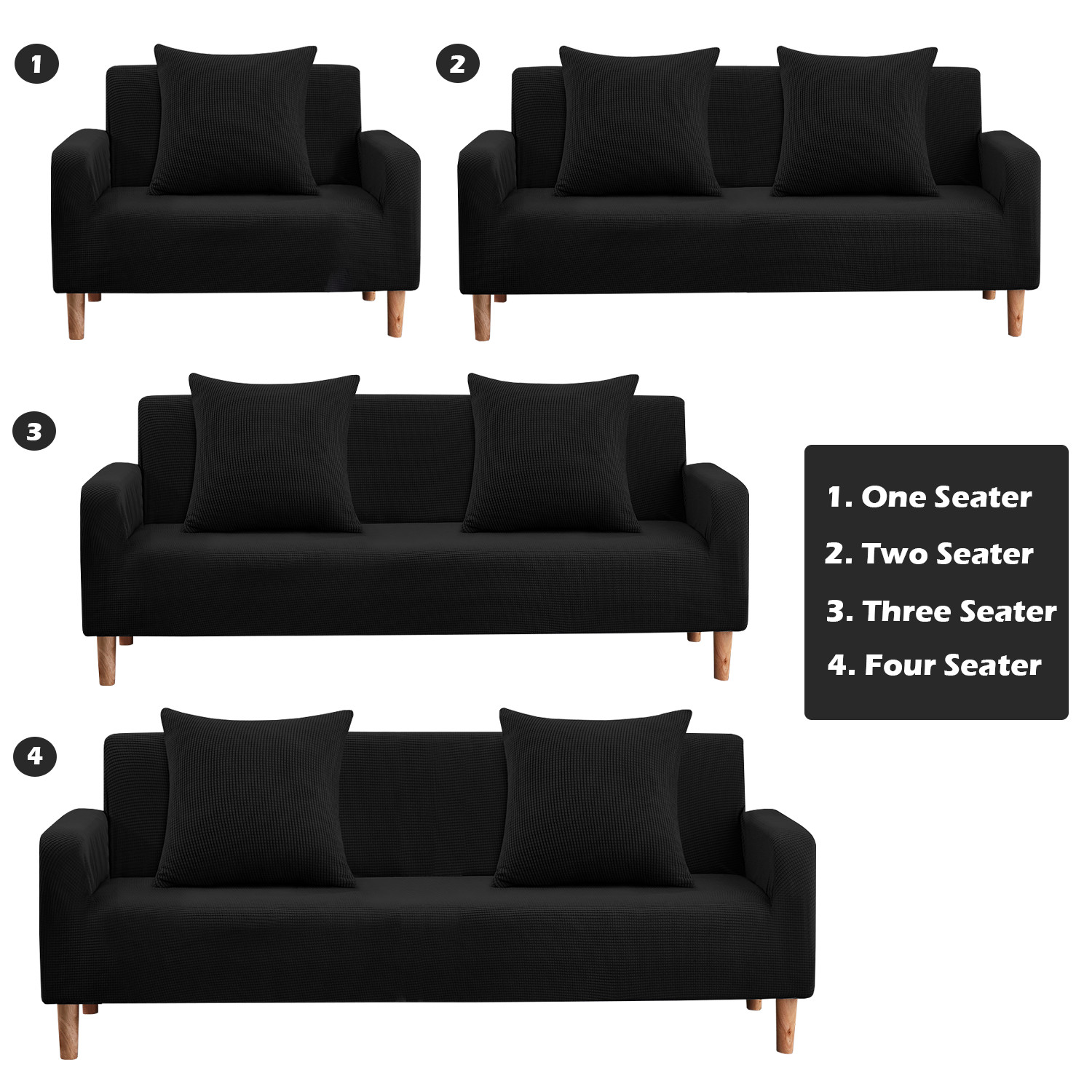 1

2

3

1. One Seater
2. Two Seater
3. Three Seater
4. Four Seater

4