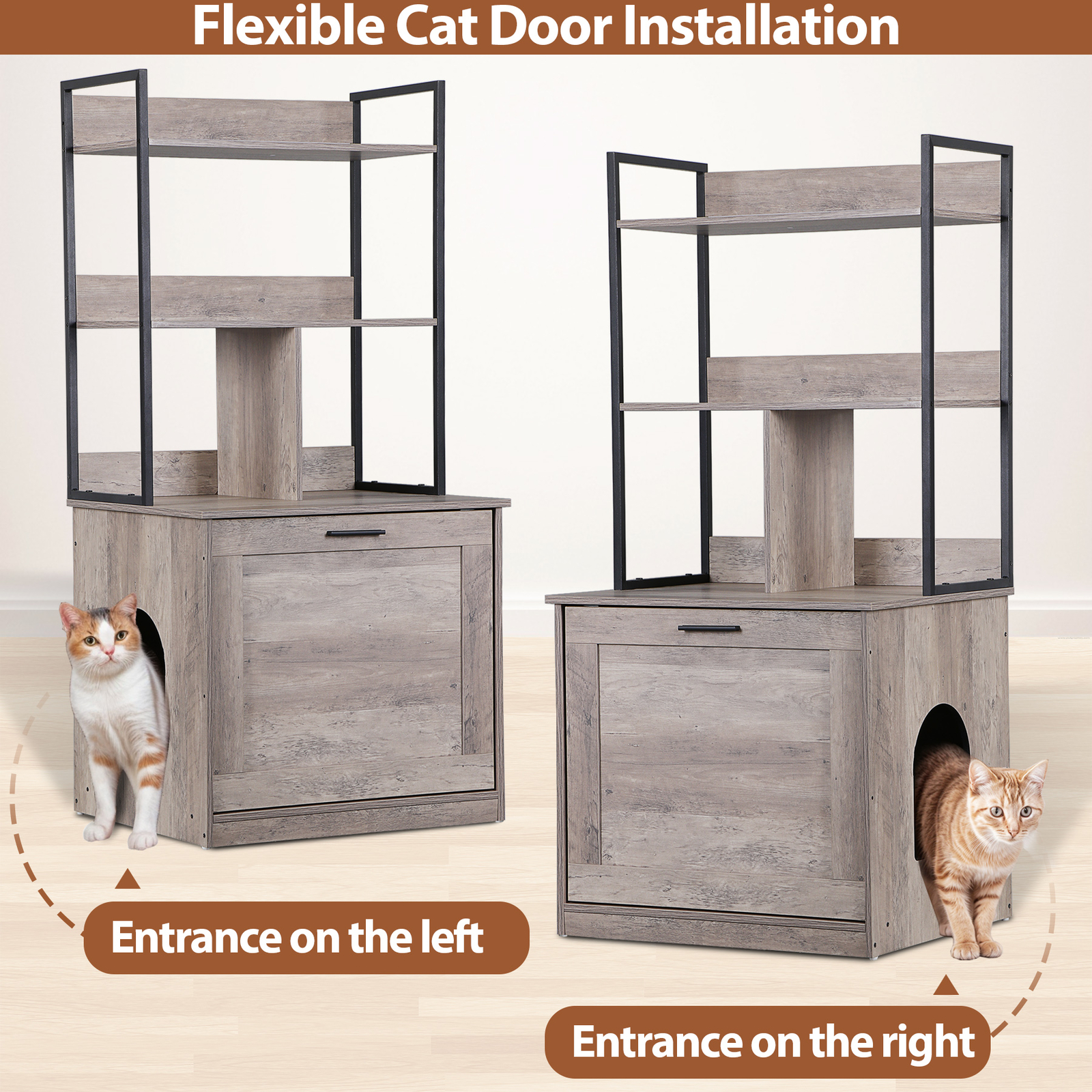 Flexible Cat Door Installation

Entrance on the left

Entrance on the right