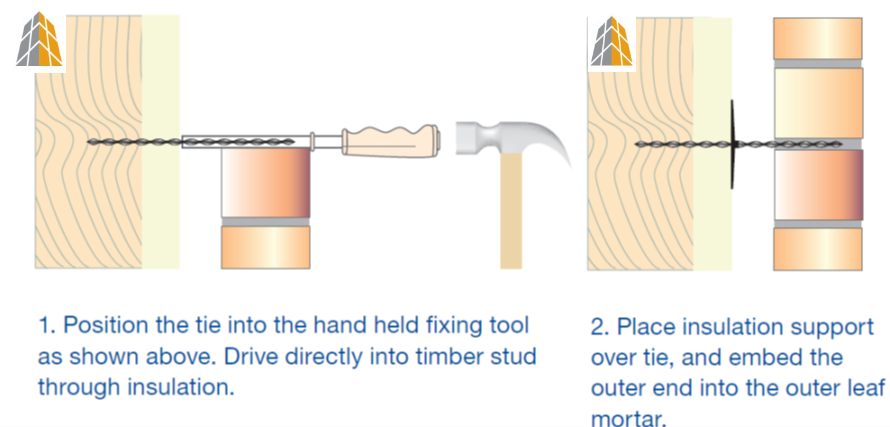 1. Position the tie into the hand held fixing tool as shown above. Drive directly into timber stud through insulation.

2. Place insulation support over tie, and embed the outer end into the outer leaf mortar.