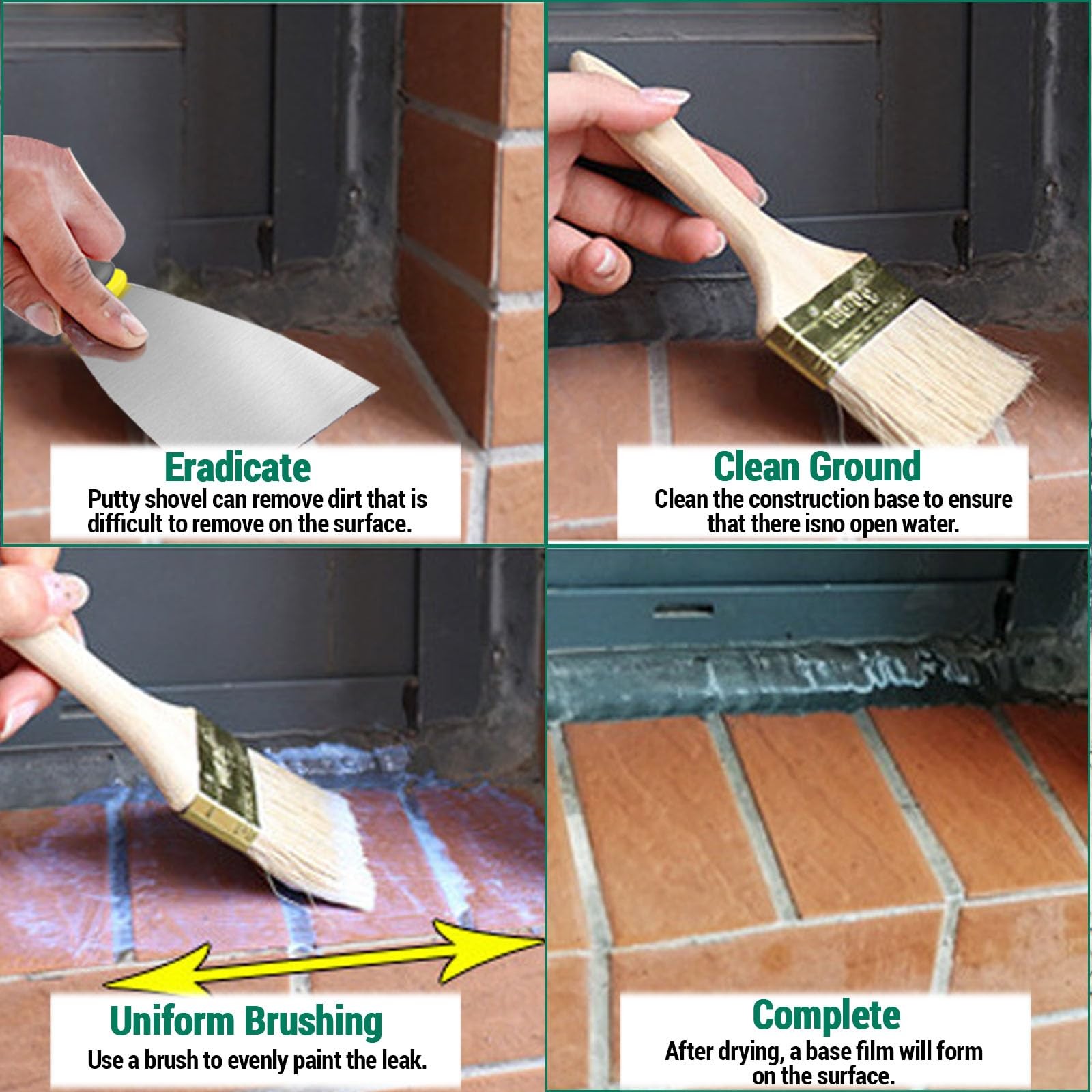 Eradicate
Putty shovel can remove dirt that is difficult to remove on the surface.

Clean Ground
Clean the construction base to ensure that there isno open water.

Uniform Brushing
Use a brush to evenly paint the leak.

Complete
After drying, a base film will form on the surface.