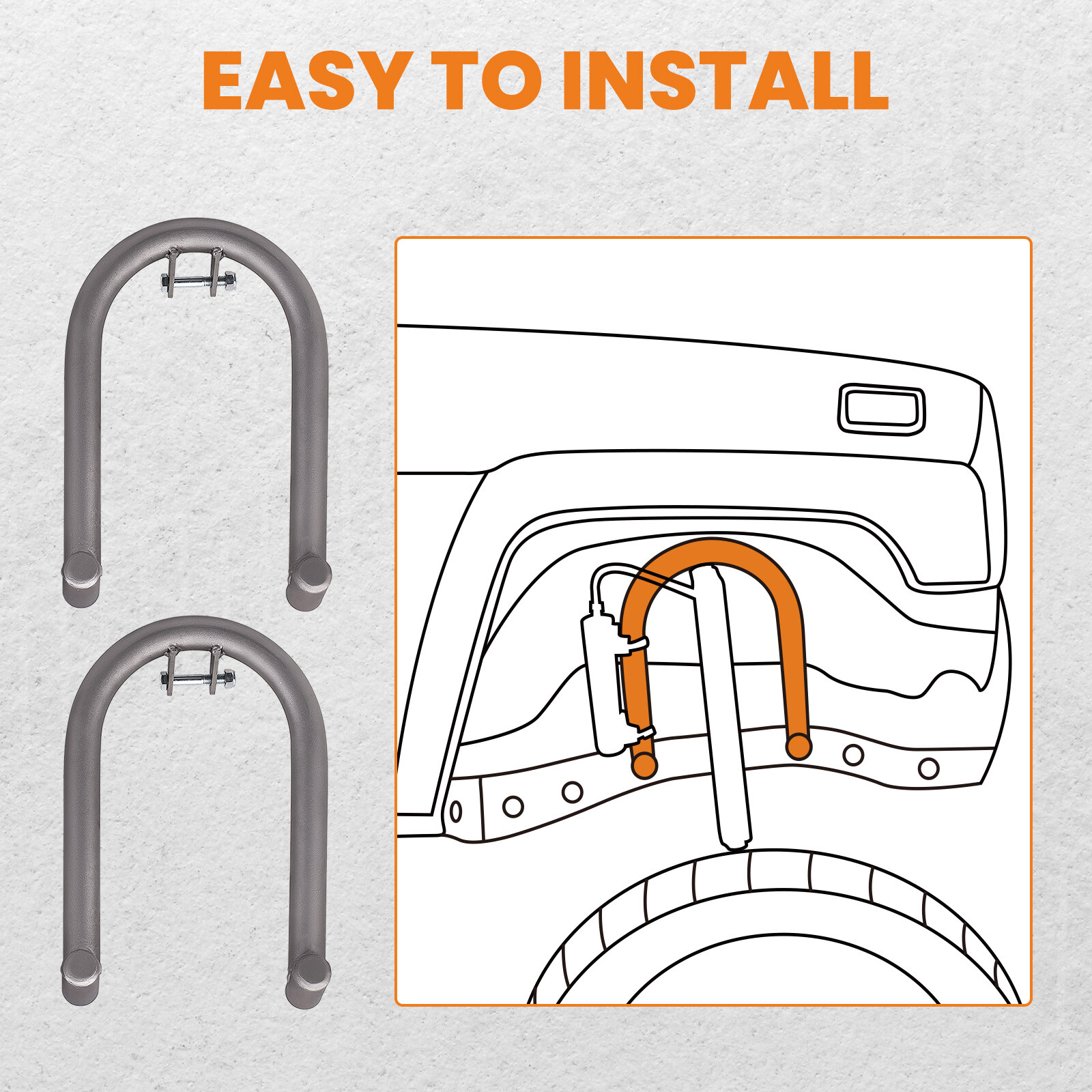 EASY TO INSTALL