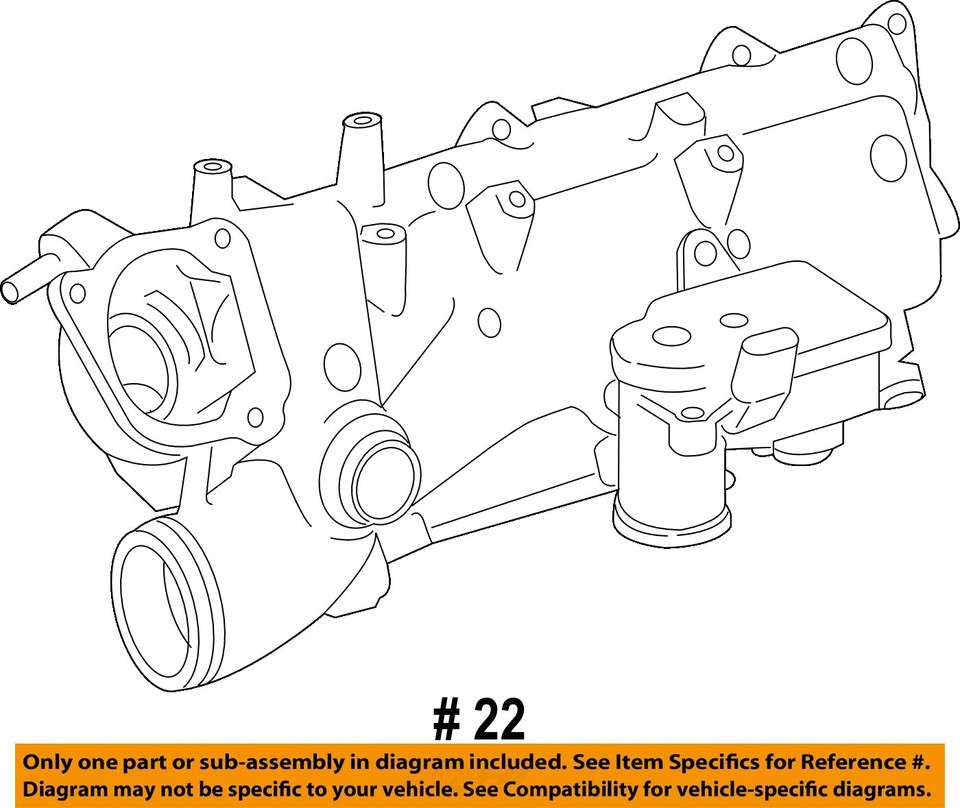 # 22

Only one part or sub-assembly in diagram included. See Item Specifics for Reference #.
Diagram may not be specific to your vehicle. See Compatibility for vehicle-specific diagrams.