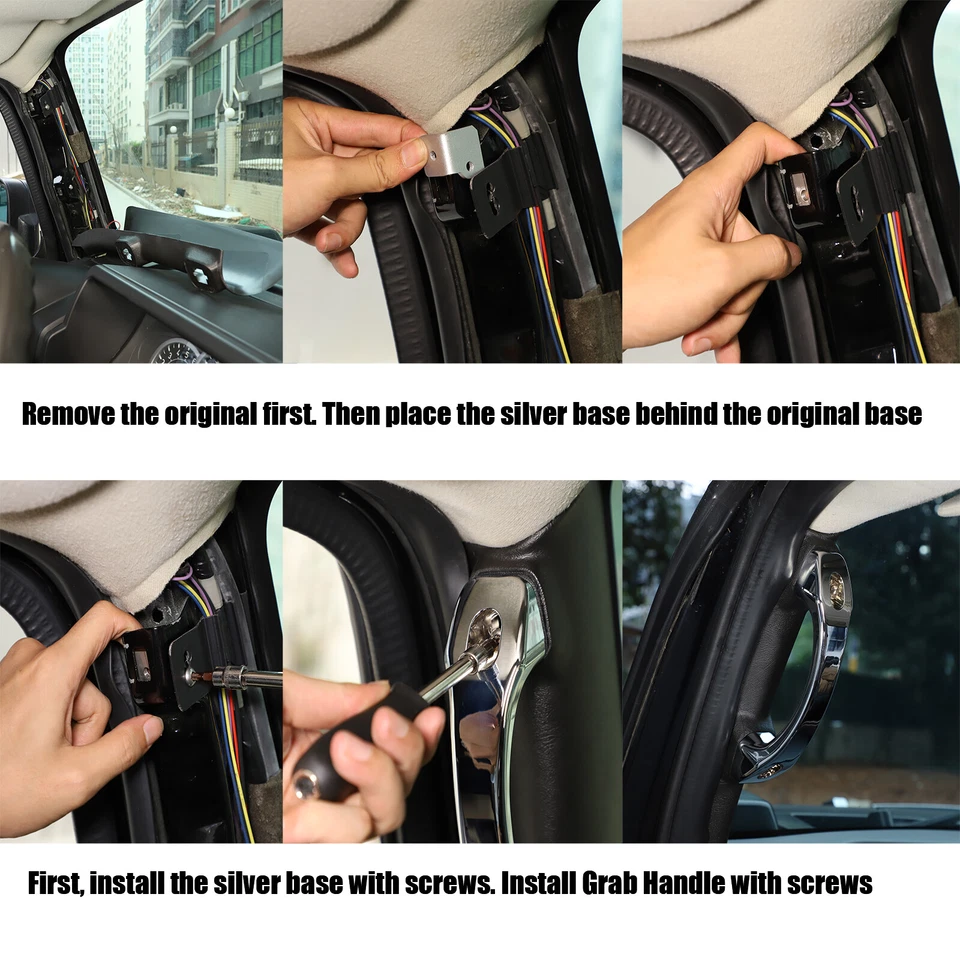 Remove the original first. Then place the silver base behind the original base

First, install the silver base with screws. Install Grab Handle with screws