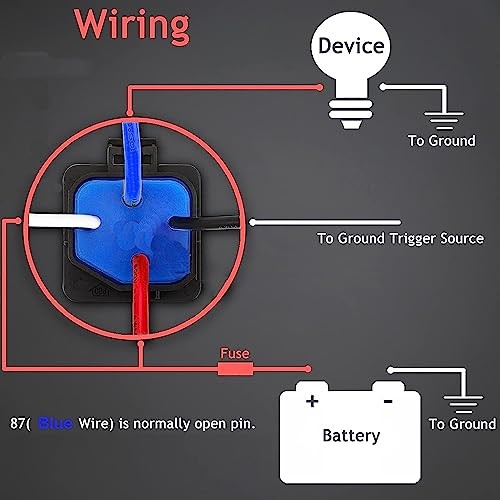 Wiring

Device

To Ground

To Ground Trigger Source

Fuse

+

-

Battery

To Ground

87( Blue Wire) is normally open pin.