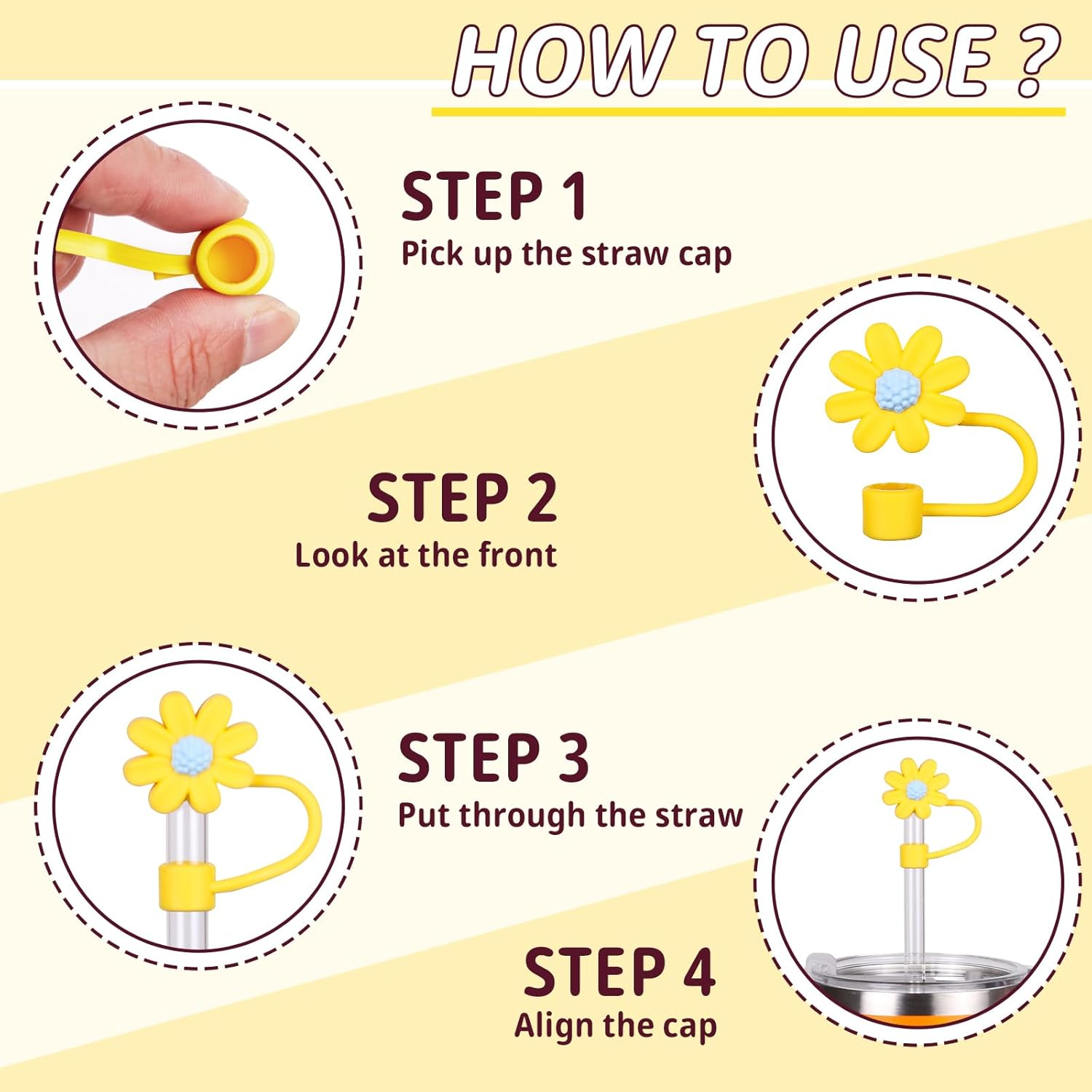 HOW TO USE ?

STEP 1
Pick up the straw cap

STEP 2
Look at the front

STEP 3
Put through the straw

STEP 4
Align the cap