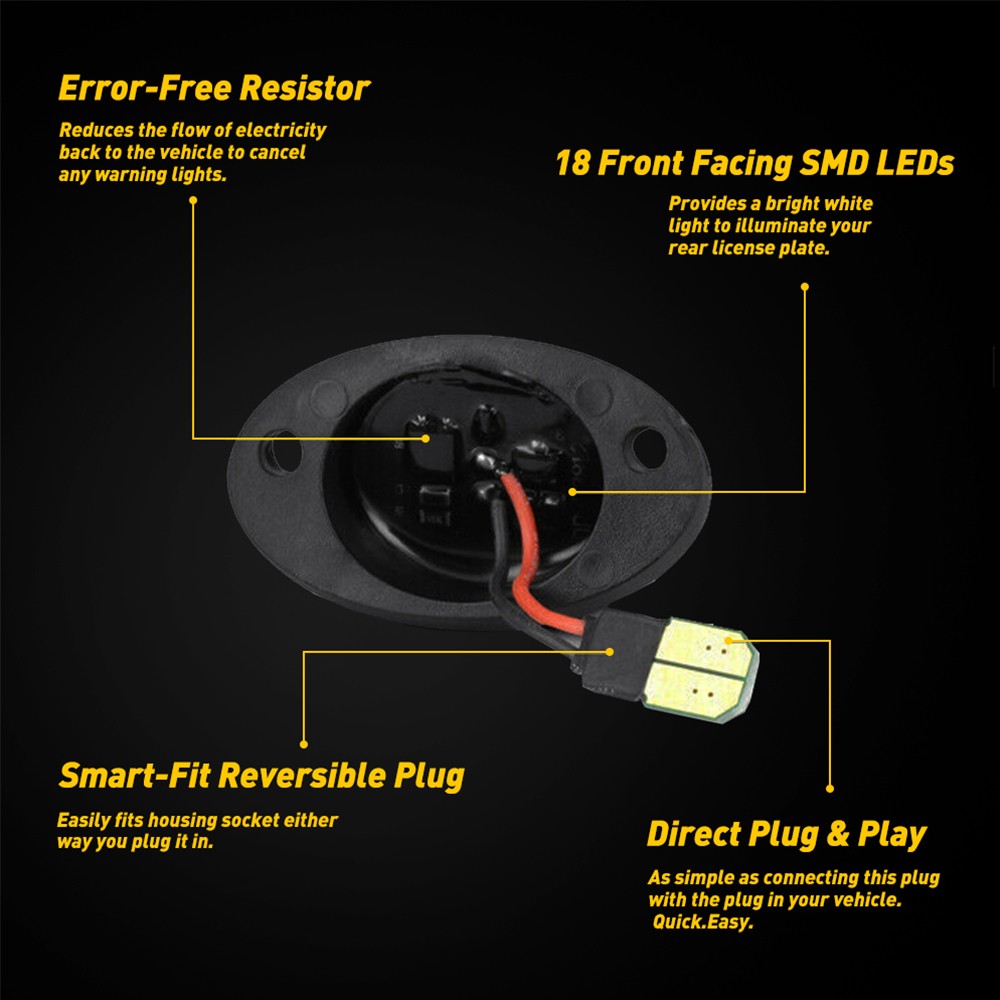 Error-Free Resistor

Reduces the flow of electricity back to the vehicle to cancel any warning lights.

18 Front Facing SMD LEDs

Provides a bright white light to illuminate your rear license plate.

Smart-Fit Reversible Plug

Easily fits housing socket either way you plug it in.

Direct Plug & Play

As simple as connecting this plug with the plug in your vehicle. Quick.Easy.