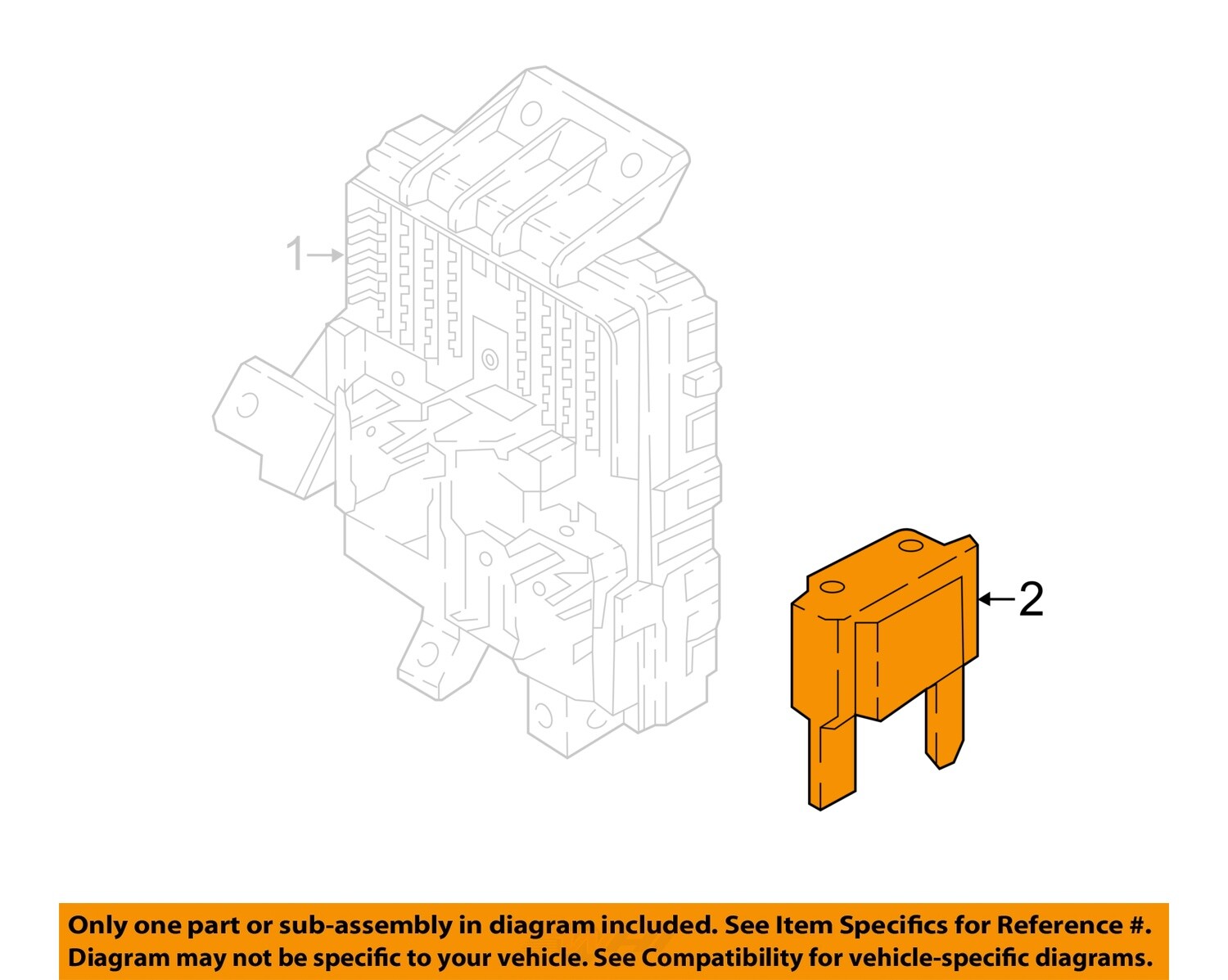 1

2

Only one part or sub-assembly in diagram included. See Item Specifics for Reference #.
Diagram may not be specific to your vehicle. See Compatibility for vehicle-specific diagrams.