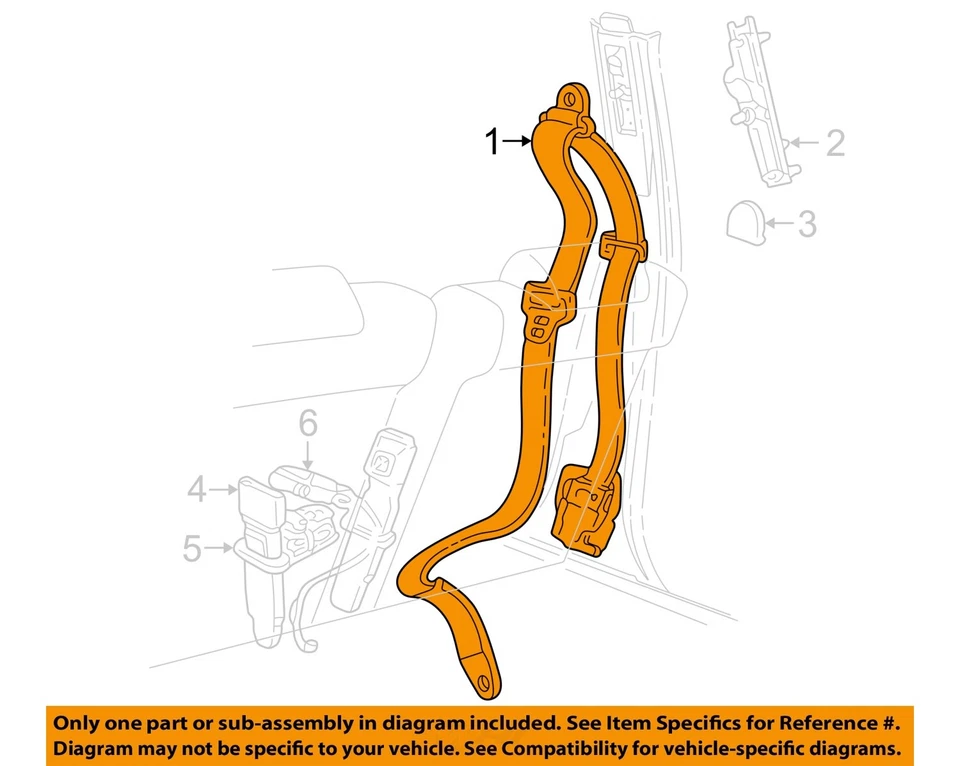 1
2
3
6
4
5

Only one part or sub-assembly in diagram included. See Item Specifics for Reference #.
Diagram may not be specific to your vehicle. See Compatibility for vehicle-specific diagrams.