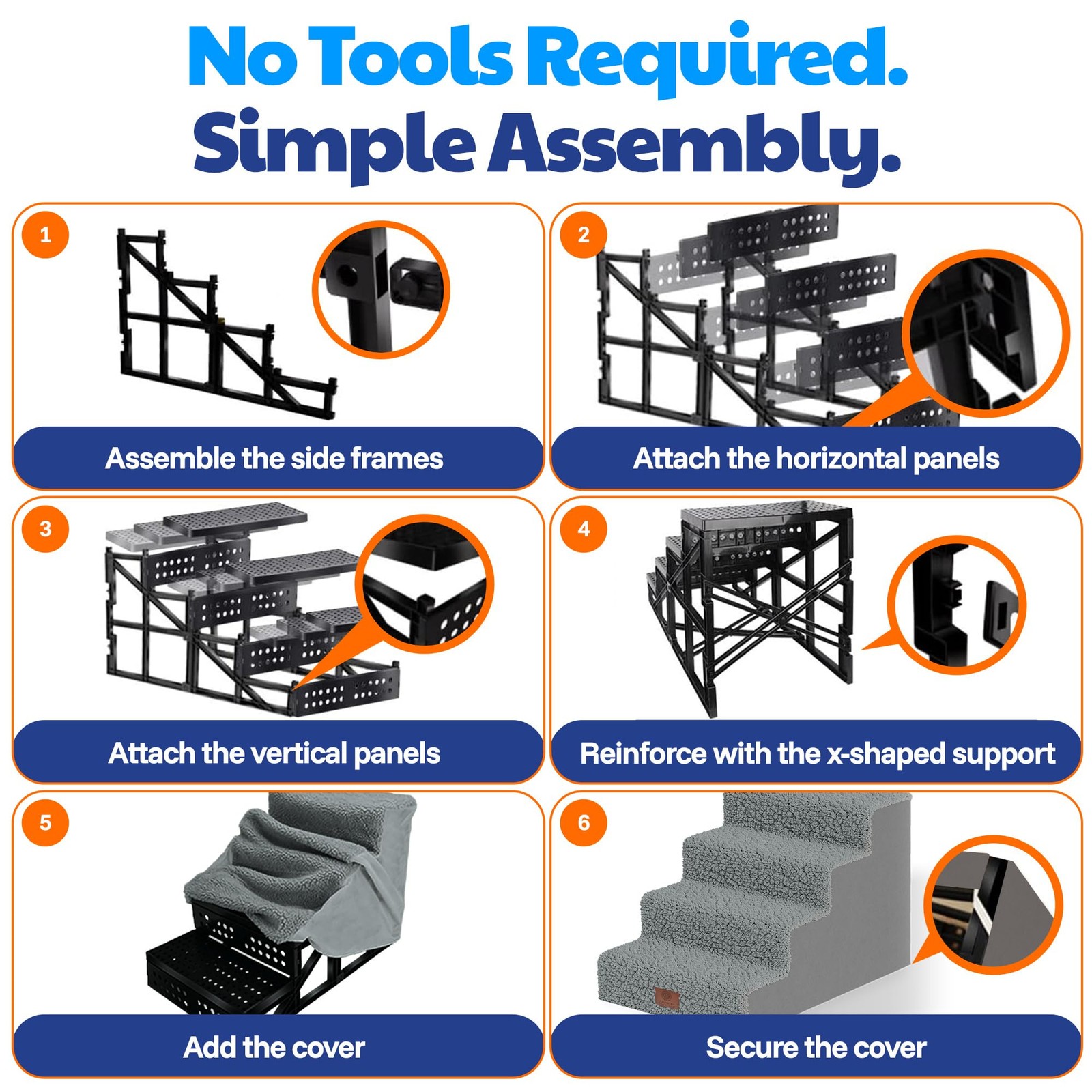 No Tools Required.
Simple Assembly.

1
Assemble the side frames

2
Attach the horizontal panels

3
Attach the vertical panels

4
Reinforce with the x-shaped support

5
Add the cover

6
Secure the cover