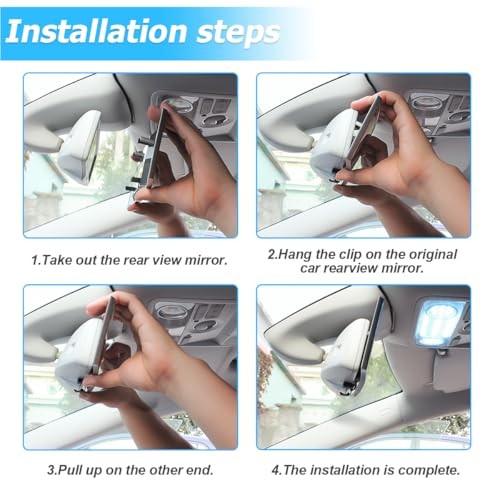 Installation steps

1.Take out the rear view mirror.

2.Hang the clip on the original car rearview mirror.

3.Pull up on the other end.

4.The installation is complete.