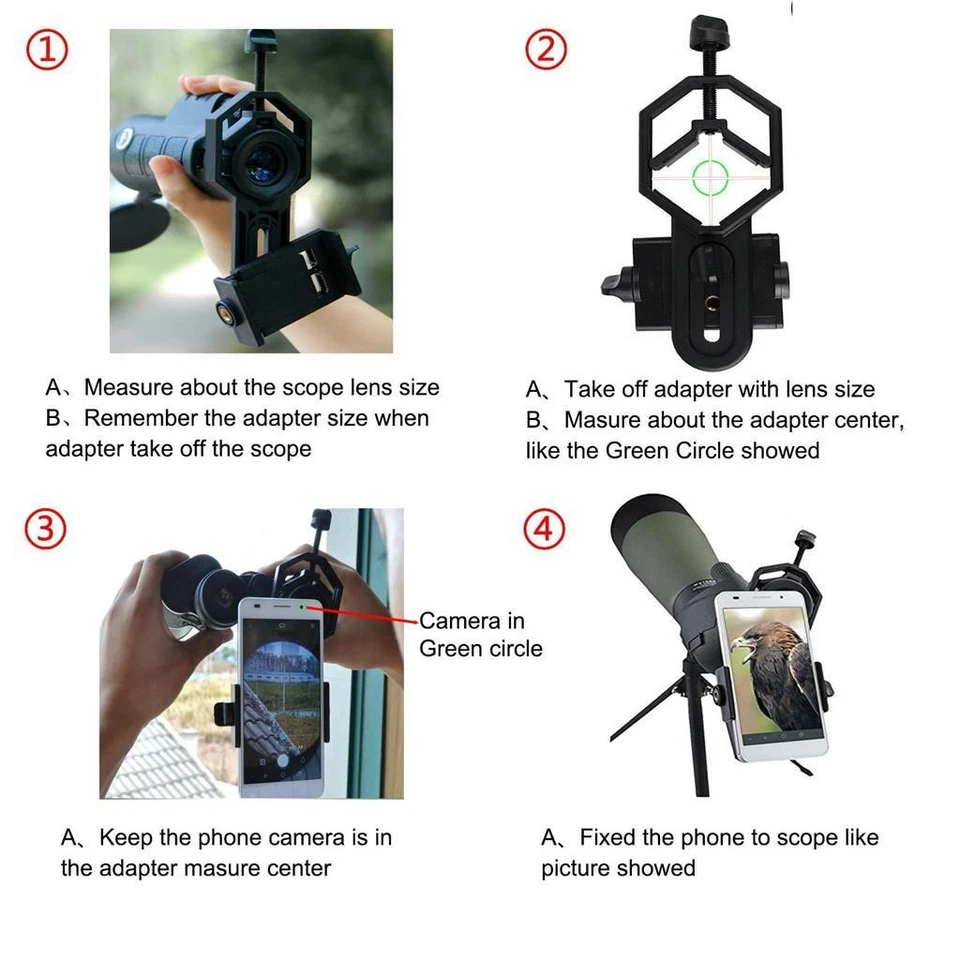 ①

A、Measure about the scope lens size
B、Remember the adapter size when adapter take off the scope

②

A、Take off adapter with lens size
B、Masure about the adapter center, like the Green Circle showed

③

Camera in Green circle

A、Keep the phone camera is in the adapter masure center

④

A、Fixed the phone to scope like picture showed