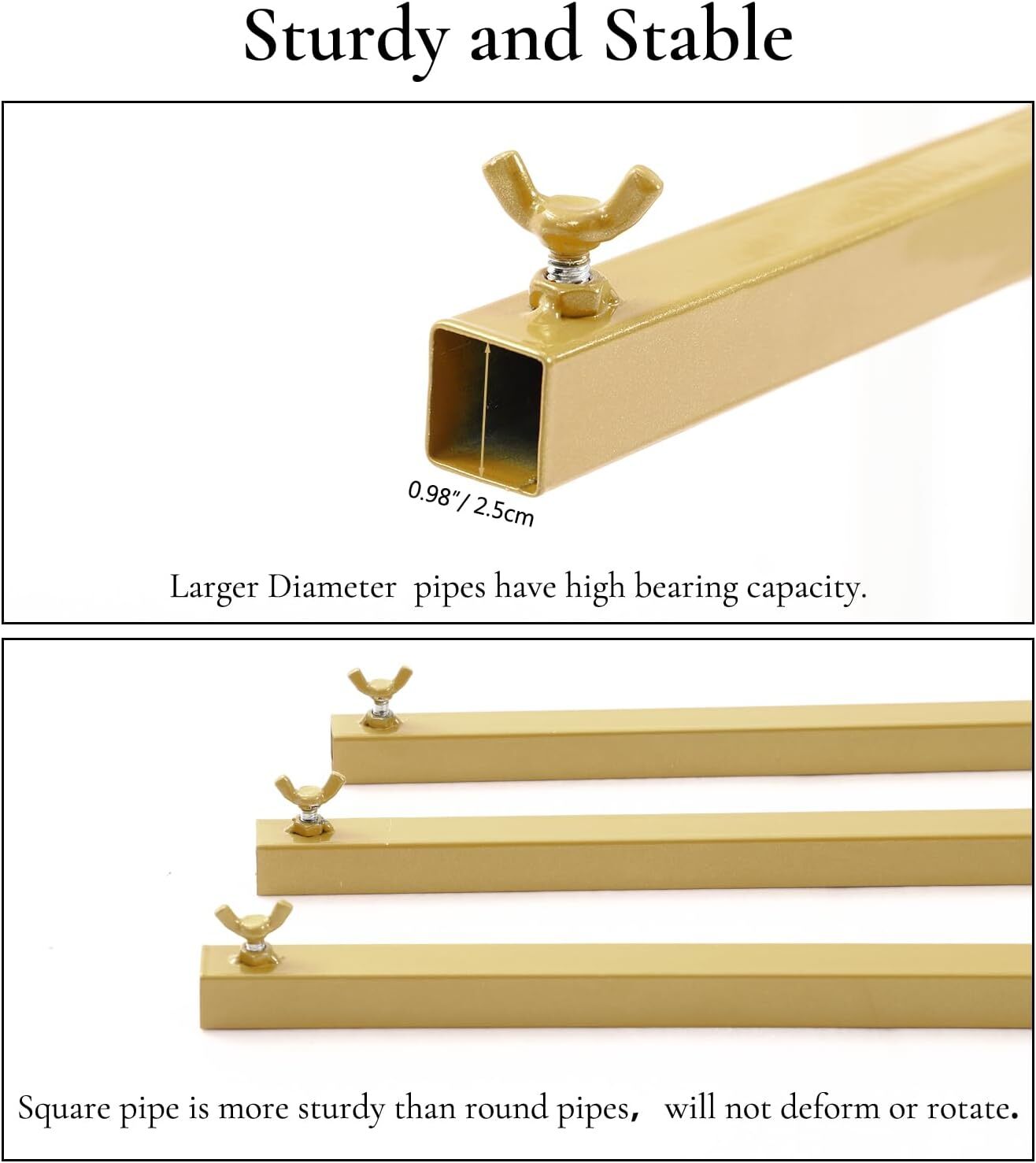 Sturdy and Stable

0.98"/ 2.5cm

Larger Diameter pipes have high bearing capacity.

Square pipe is more sturdy than round pipes， will not deform or rotate.