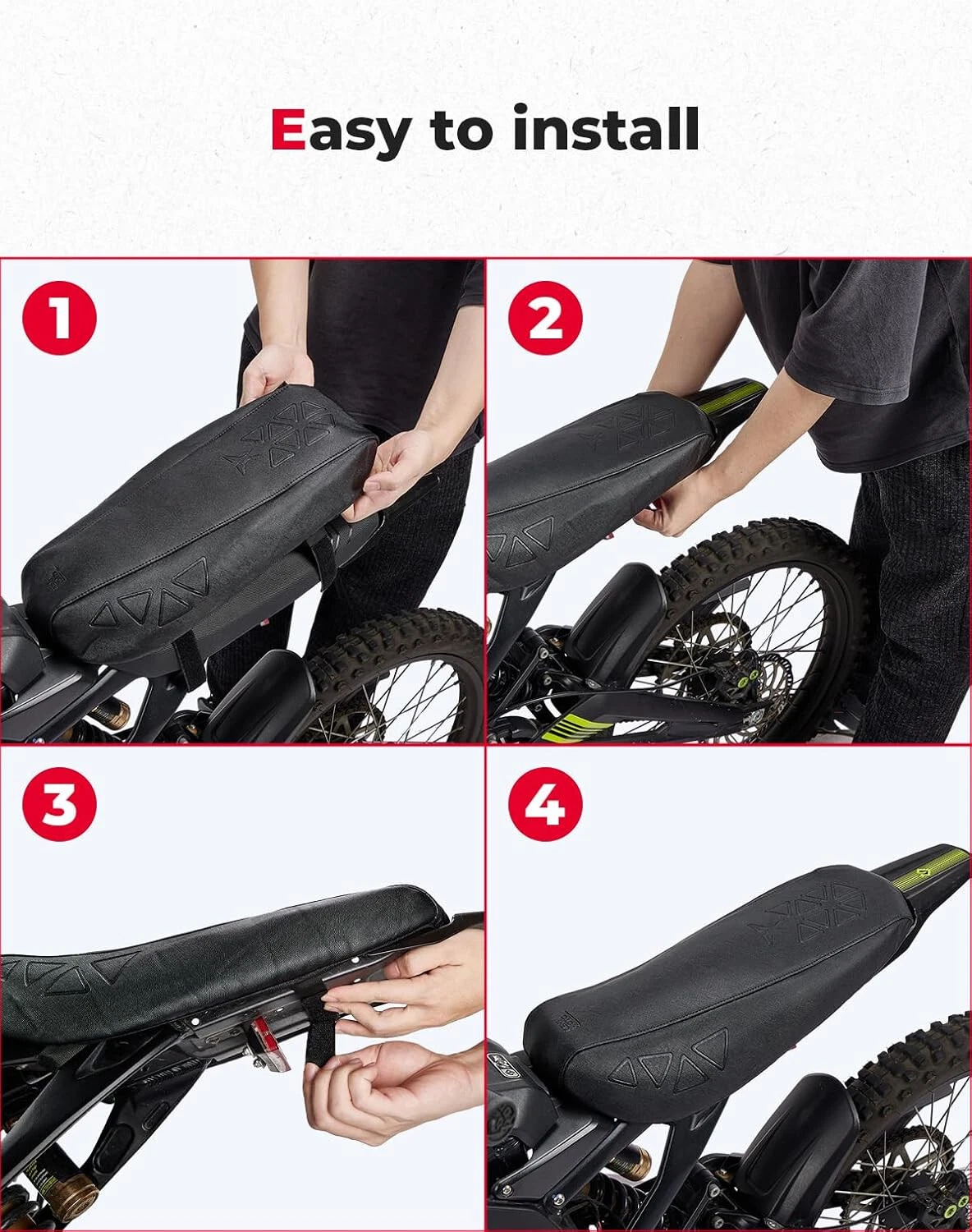 Easy to install

1

2

3

4