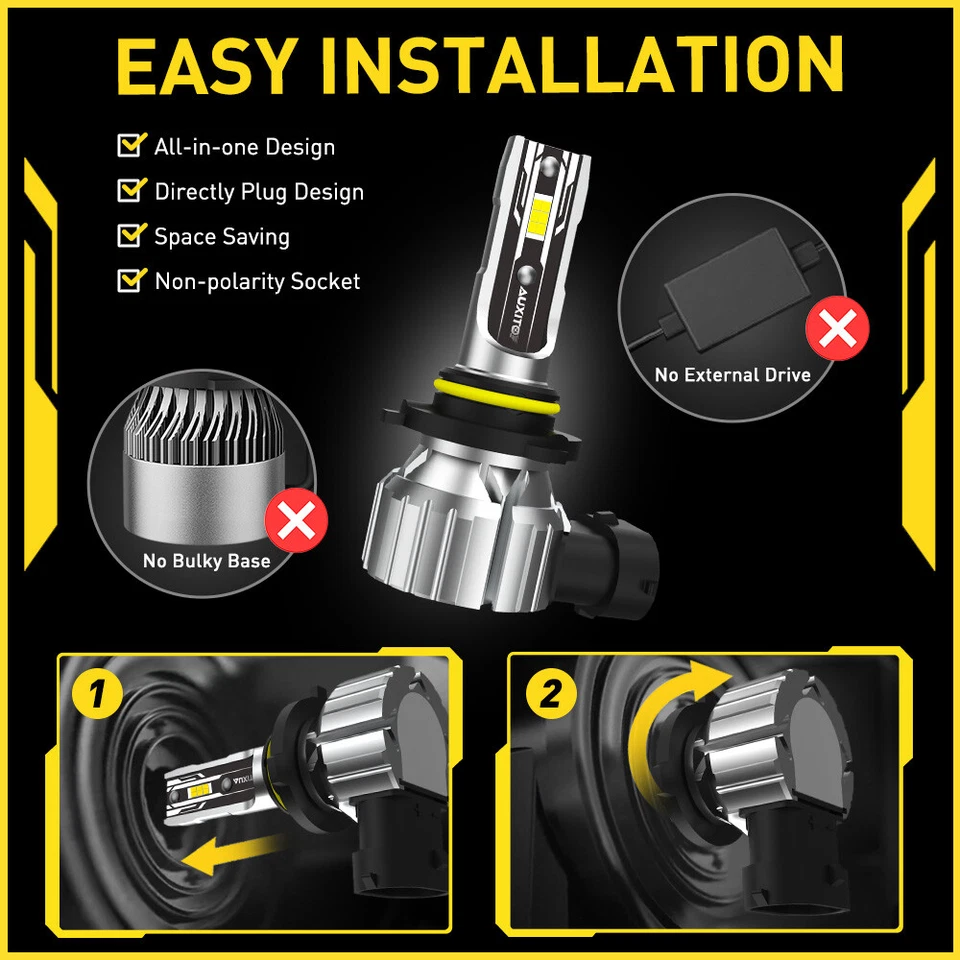 EASY INSTALLATION

All-in-one Design
Directly Plug Design
Space Saving
Non-polarity Socket

AUXITO

No External Drive

No Bulky Base

1

2