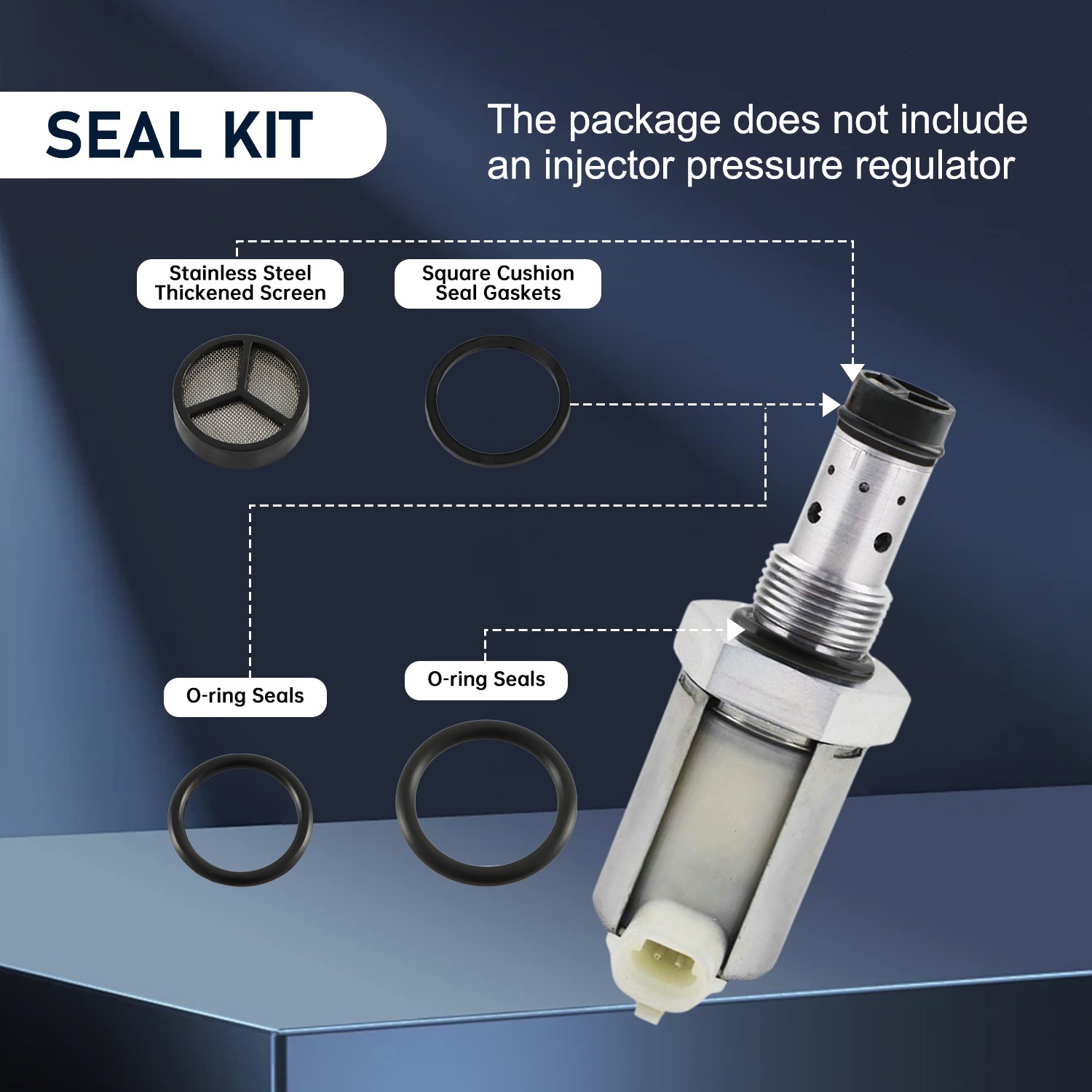 SEAL KIT

The package does not include an injector pressure regulator

Stainless Steel Thickened Screen

Square Cushion Seal Gaskets

O-ring Seals

O-ring Seals