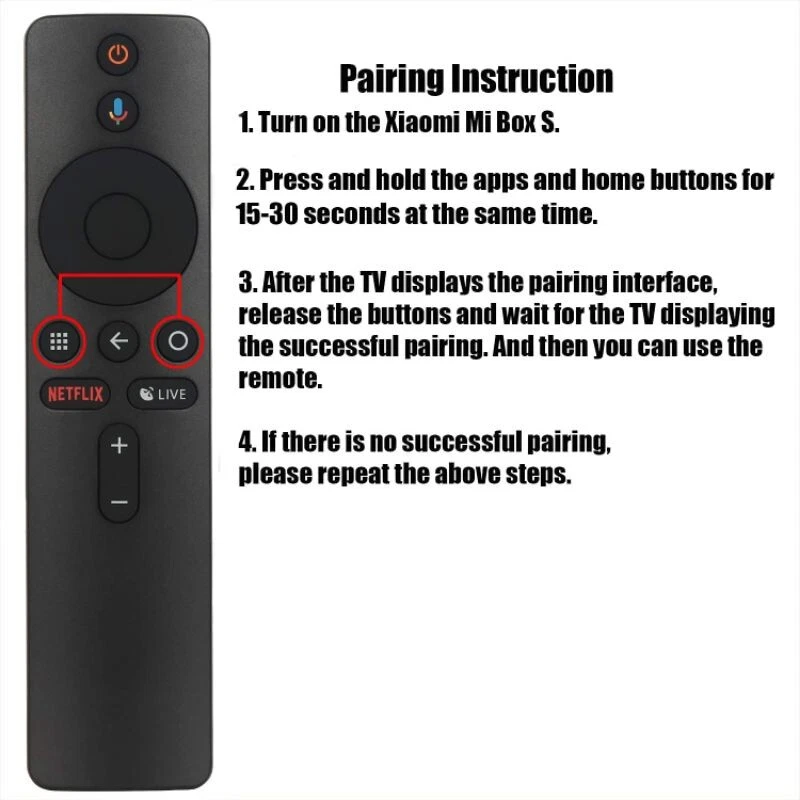 NETFLIX

LIVE

+

−

Pairing Instruction

1. Turn on the Xiaomi Mi Box S.

2. Press and hold the apps and home buttons for 15-30 seconds at the same time.

3. After the TV displays the pairing interface, release the buttons and wait for the TV displaying the successful pairing. And then you can use the remote.

4. If there is no successful pairing, please repeat the above steps.