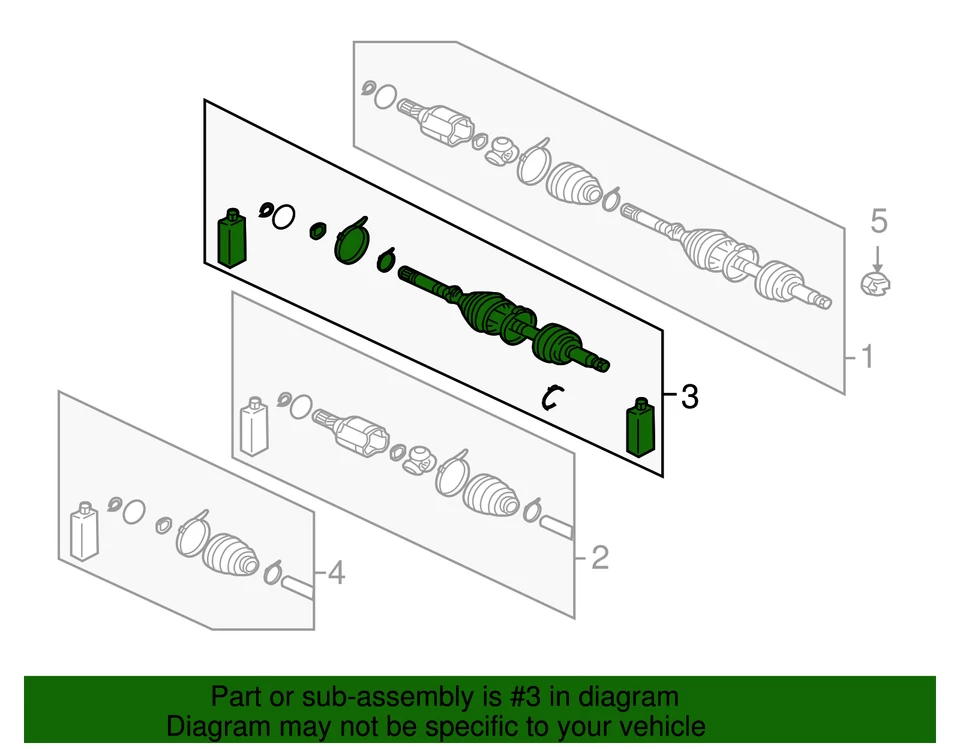 5
1
3
2
4
Part or sub-assembly is #3 in diagram
Diagram may not be specific to your vehicle