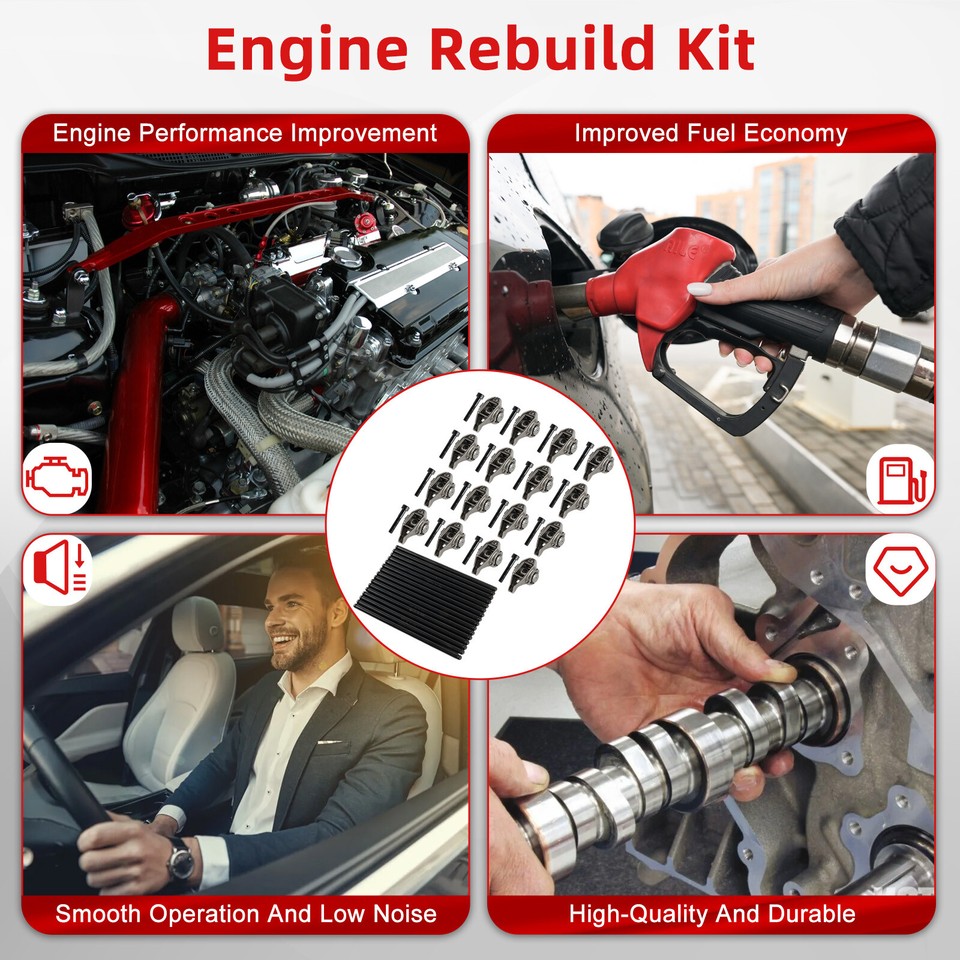 Engine Rebuild Kit

Engine Performance Improvement

Improved Fuel Economy

Smooth Operation And Low Noise

High-Quality And Durable