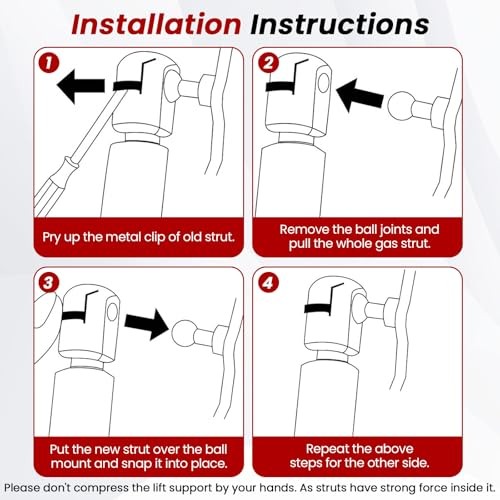 Installation Instructions

1

Pry up the metal clip of old strut.

2

Remove the ball joints and pull the whole gas strut.

3

Put the new strut over the ball mount and snap it into place.

4

Repeat the above steps for the other side.

Please don't compress the lift support by your hands. As struts have strong force inside it.