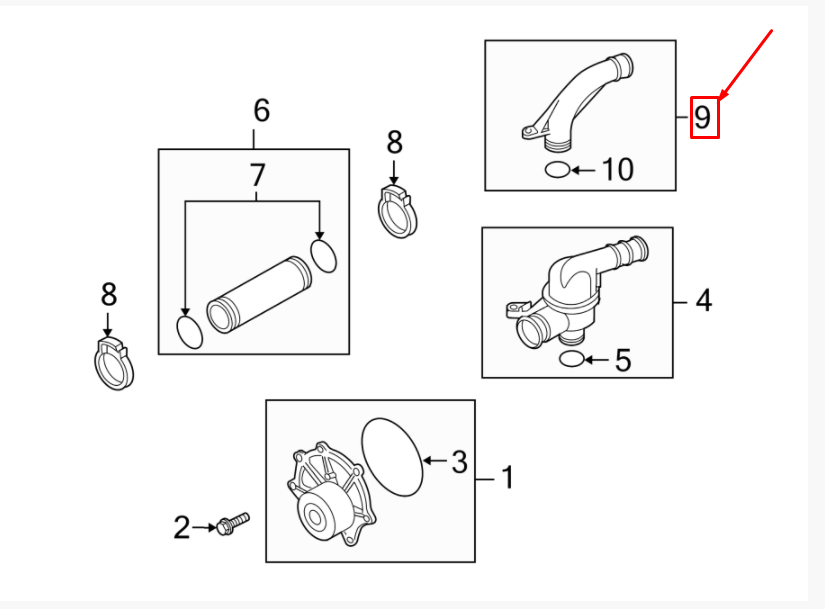 6
7
8
8
9
10
4
5
3
1
2