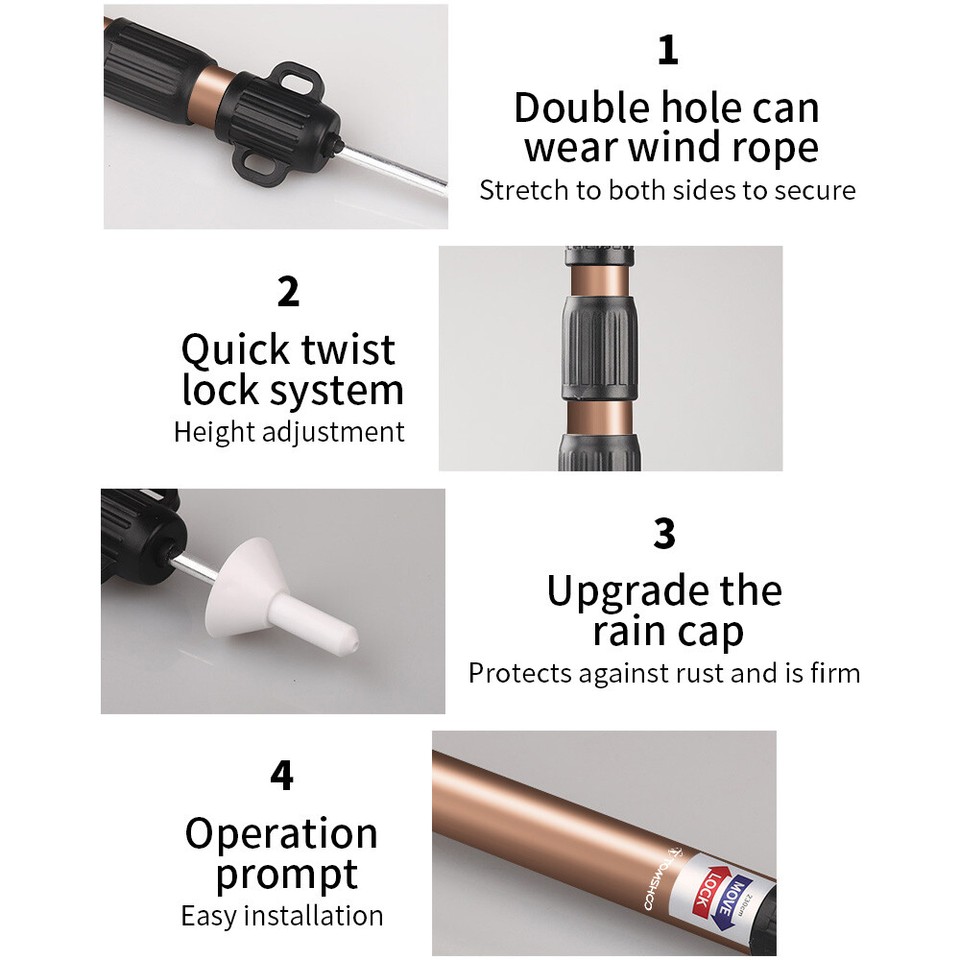 1
Double hole can wear wind rope
Stretch to both sides to secure

2
Quick twist lock system
Height adjustment

3
Upgrade the rain cap
Protects against rust and is firm

4
Operation prompt
Easy installation

TOMSHOO
230cm
MOVE
LOCK