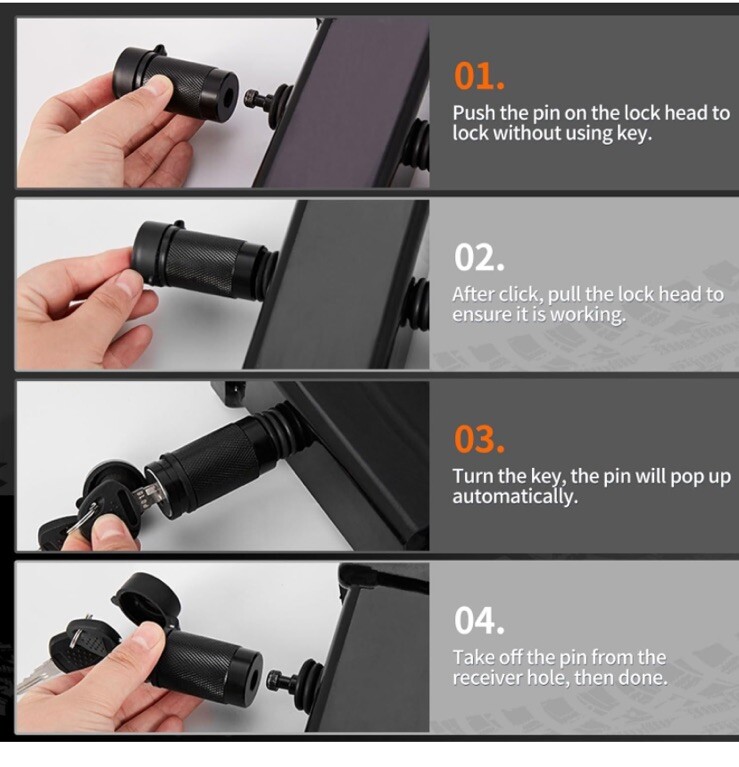 01.
Push the pin on the lock head to lock without using key.

02.
After click, pull the lock head to ensure it is working.

03.
Turn the key, the pin will pop up automatically.

04.
Take off the pin from the receiver hole, then done.