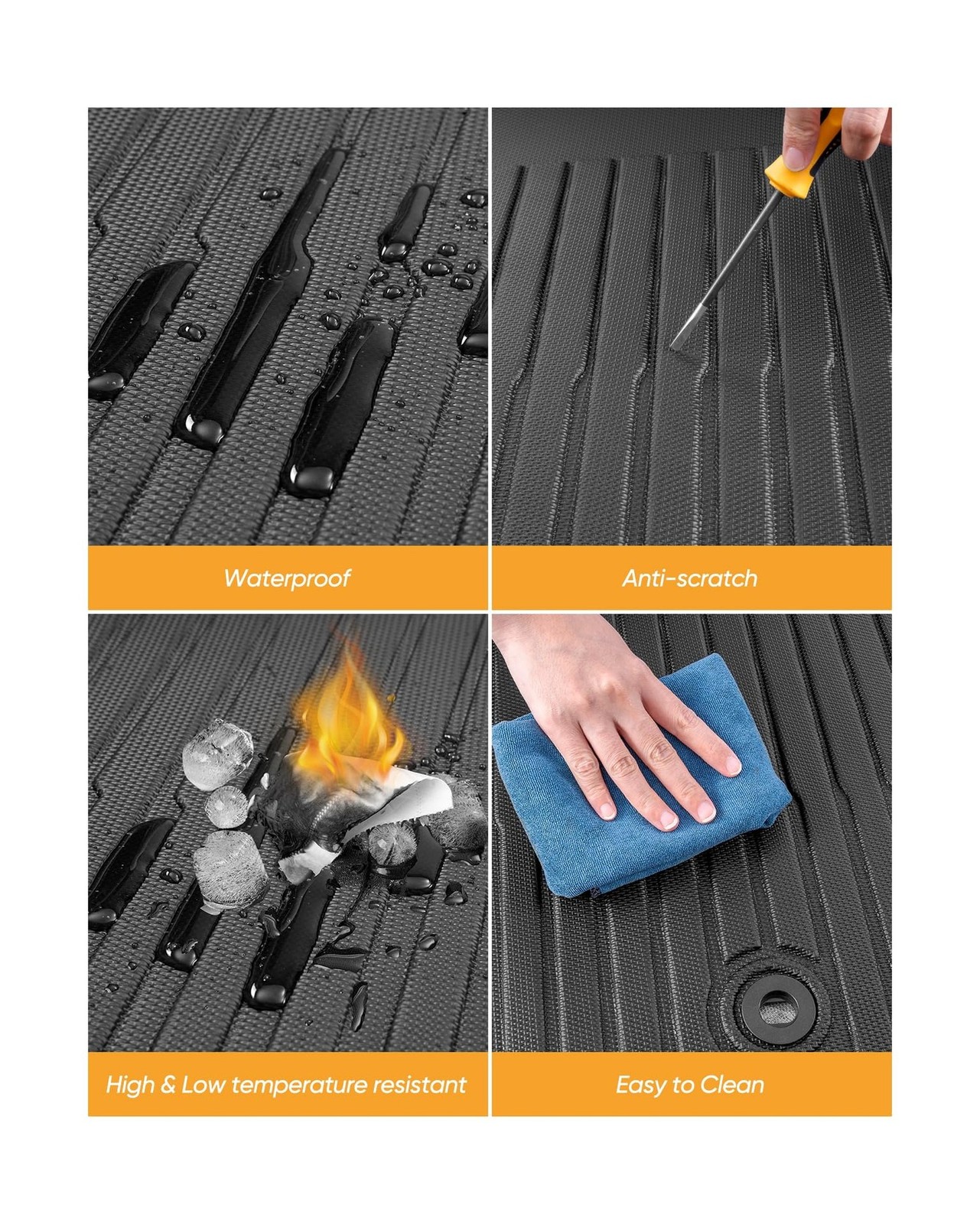 Waterproof

Anti-scratch

High & Low temperature resistant

Easy to Clean