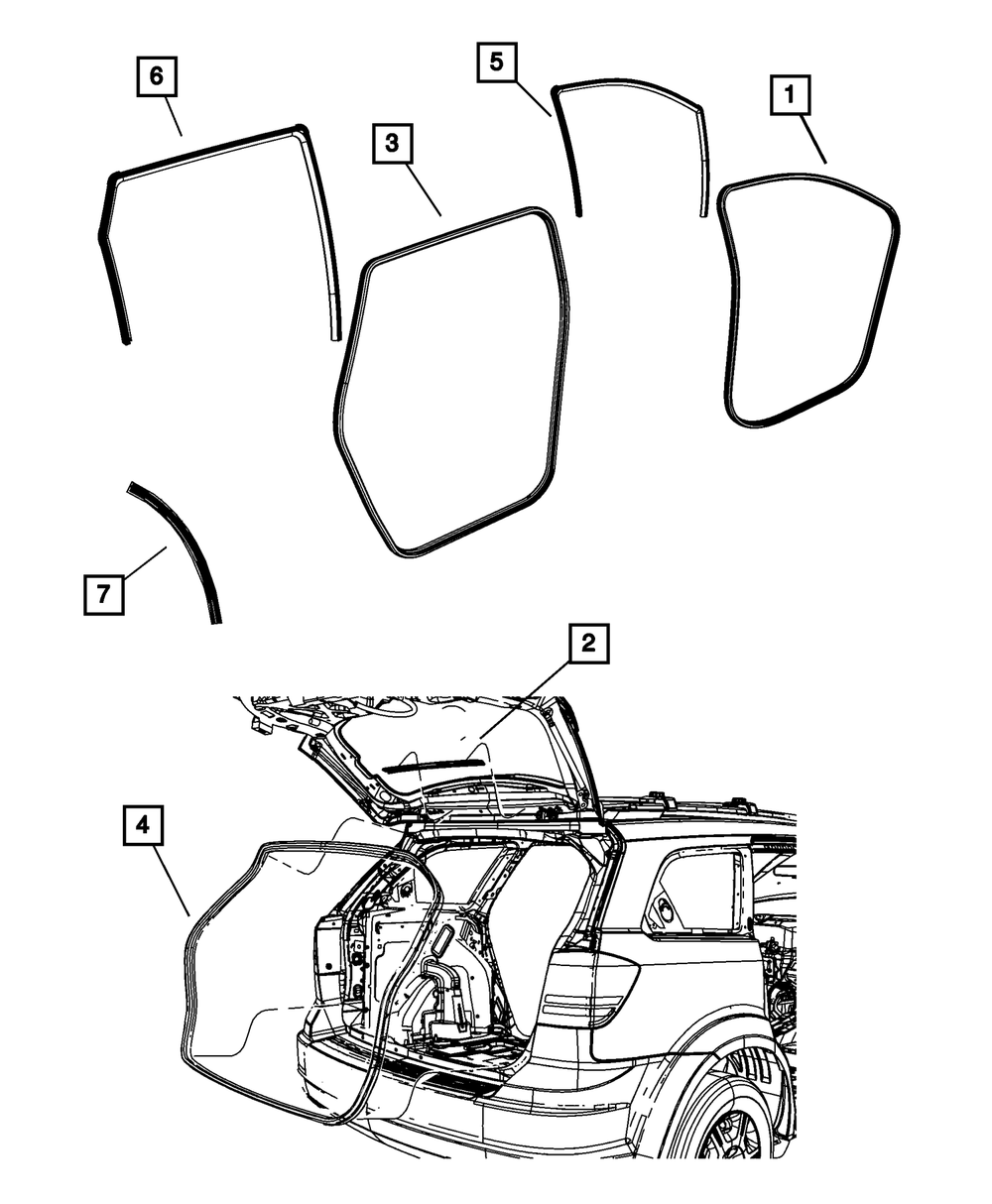 6
5
1
3
7
2
4