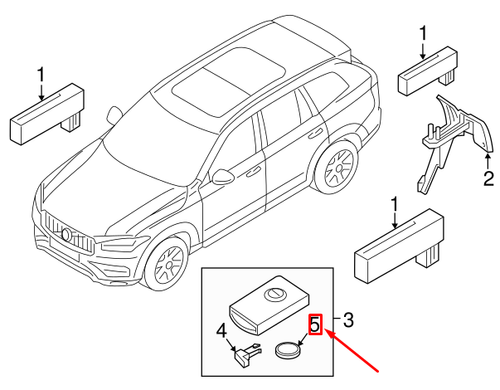 1
1
2
1
3
4
5