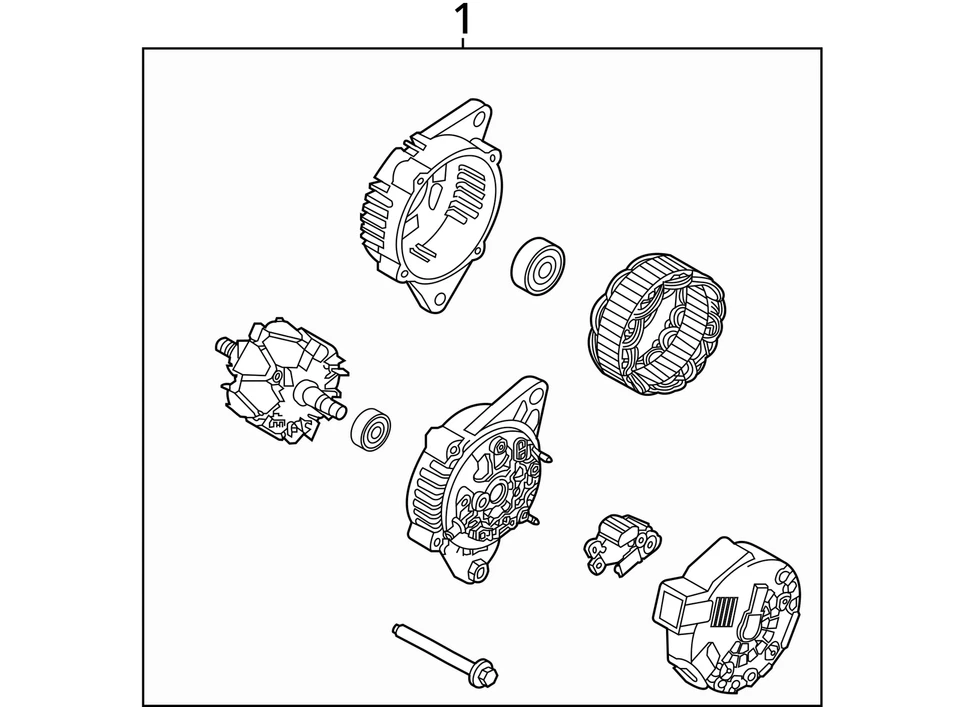 1