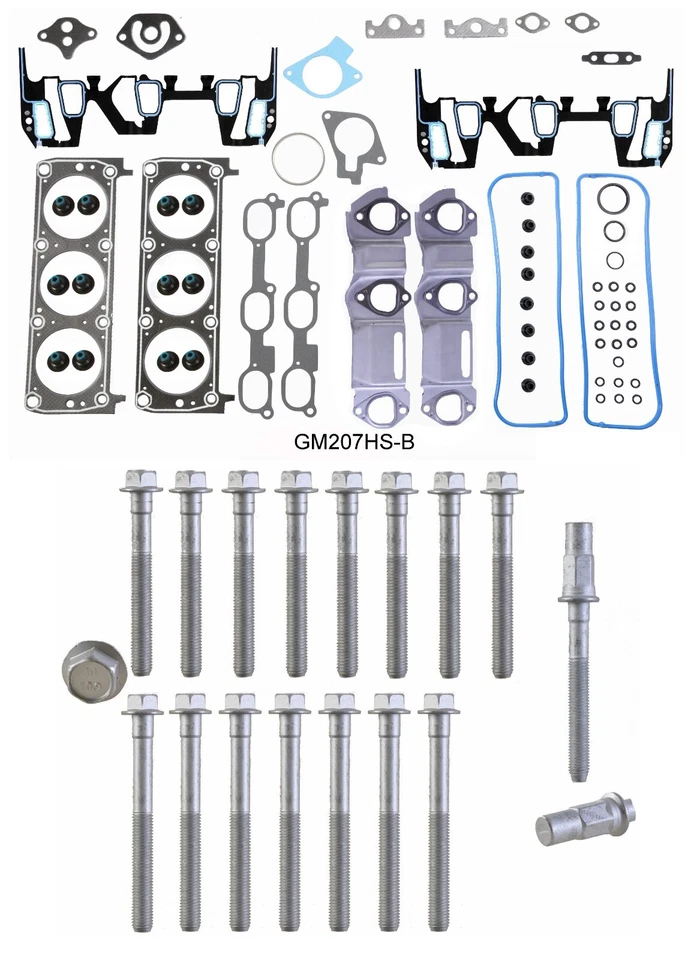 GM207HS-B