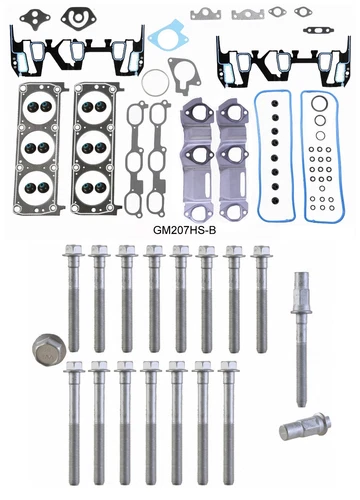 GM207HS-B