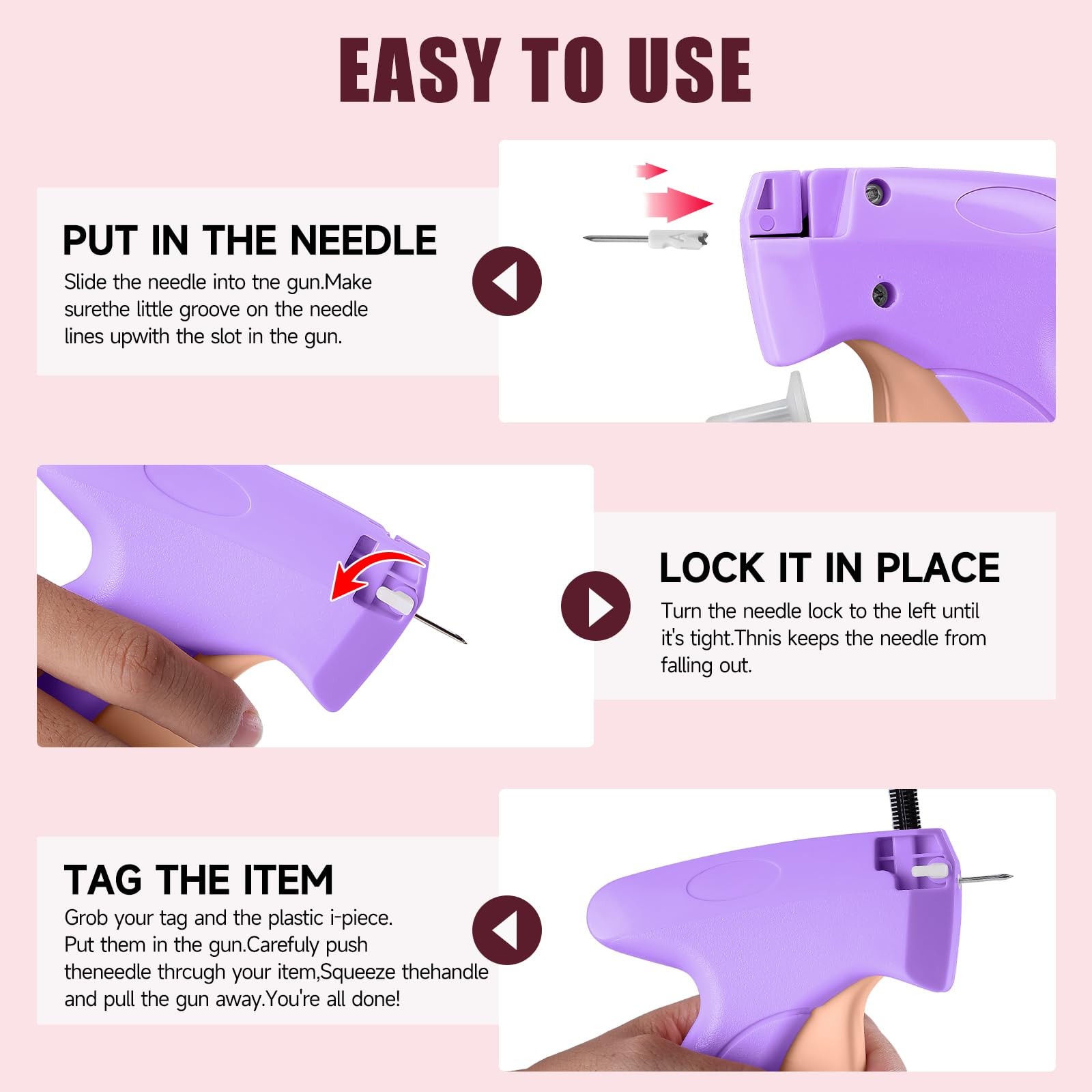 EASY TO USE

PUT IN THE NEEDLE
Slide the needle into tne gun.Make surethe little groove on the needle lines upwith the slot in the gun.

LOCK IT IN PLACE
Turn the needle lock to the left until it's tight.Thnis keeps the needle from falling out.

TAG THE ITEM
Grob your tag and the plastic i-piece. Put them in the gun.Carefuly push theneedle thrcugh your item,Squeeze thehandle and pull the gun away.You're all done!