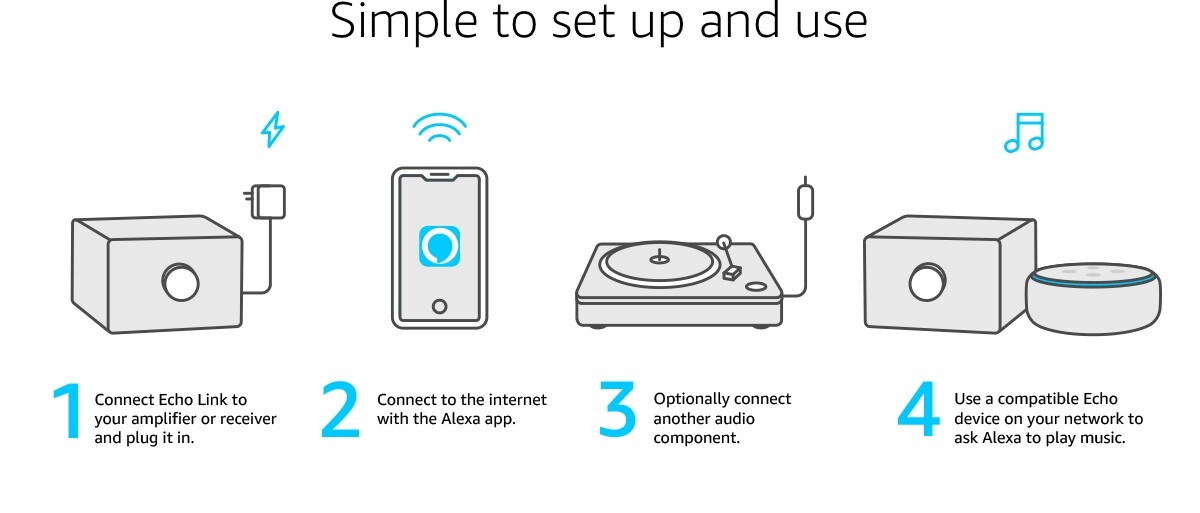 Simple to set up and use

1 Connect Echo Link to your amplifier or receiver and plug it in.

2 Connect to the internet with the Alexa app.

3 Optionally connect another audio component.

4 Use a compatible Echo device on your network to ask Alexa to play music.