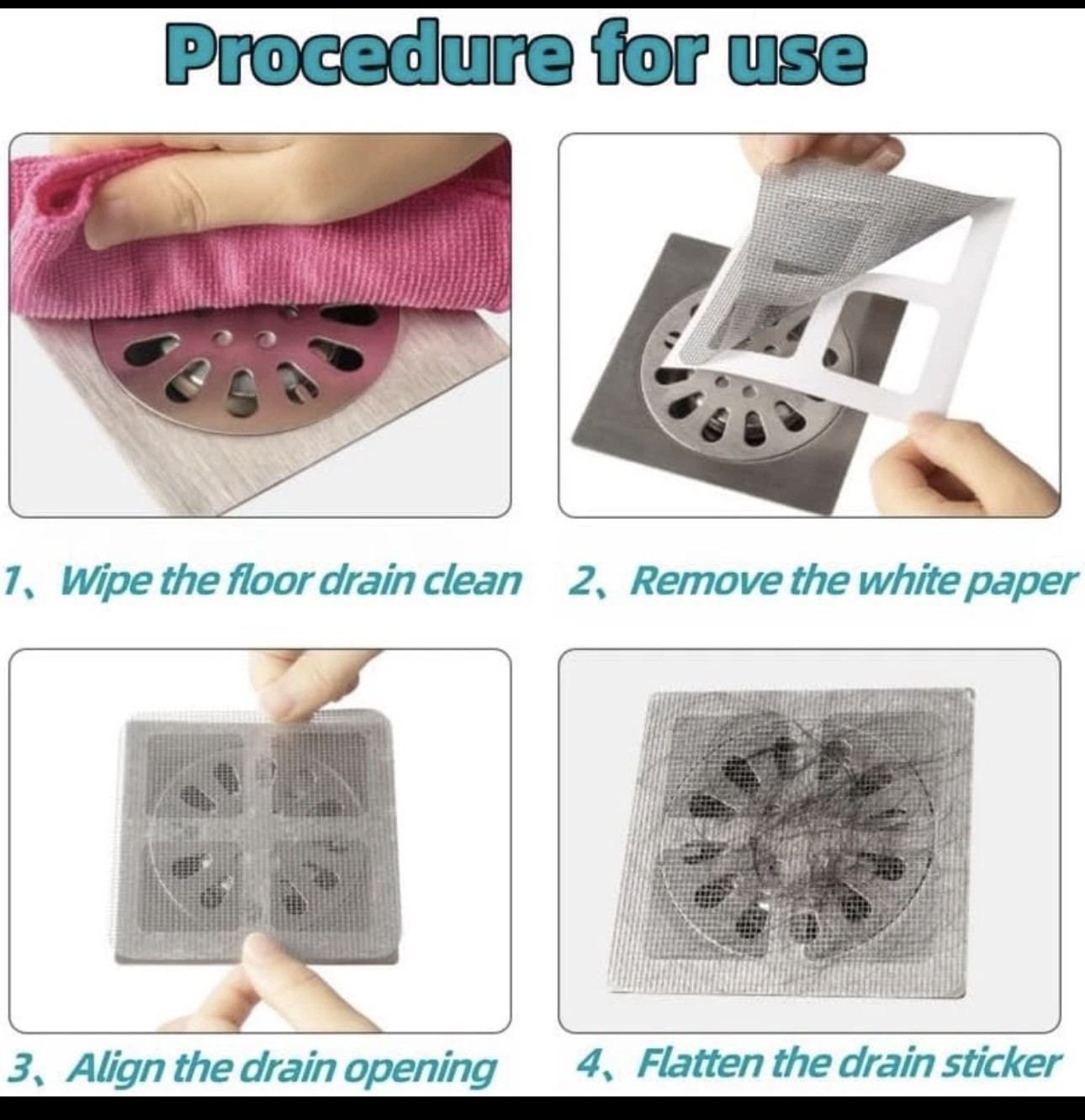 Procedure for use

1、Wipe the floor drain clean

2、Remove the white paper

3、Align the drain opening

4、Flatten the drain sticker