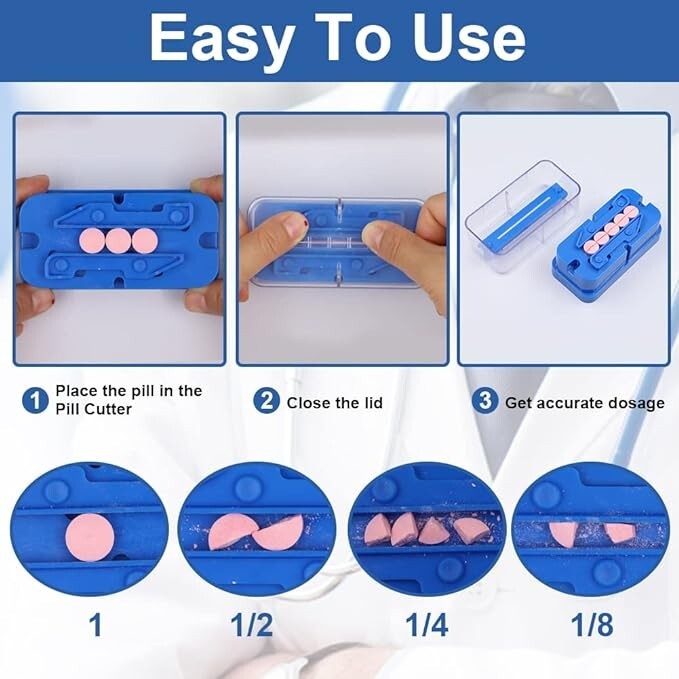 Easy To Use

1 Place the pill in the Pill Cutter

2 Close the lid

3 Get accurate dosage

1

1/2

1/4

1/8