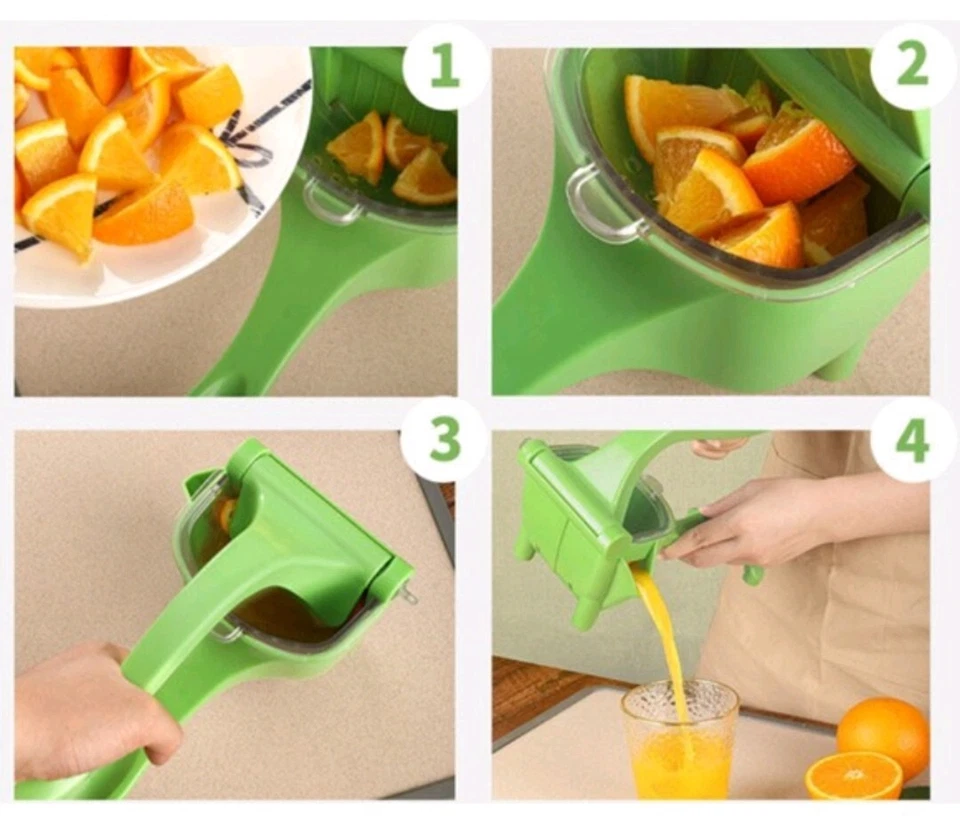 1

2

3

4